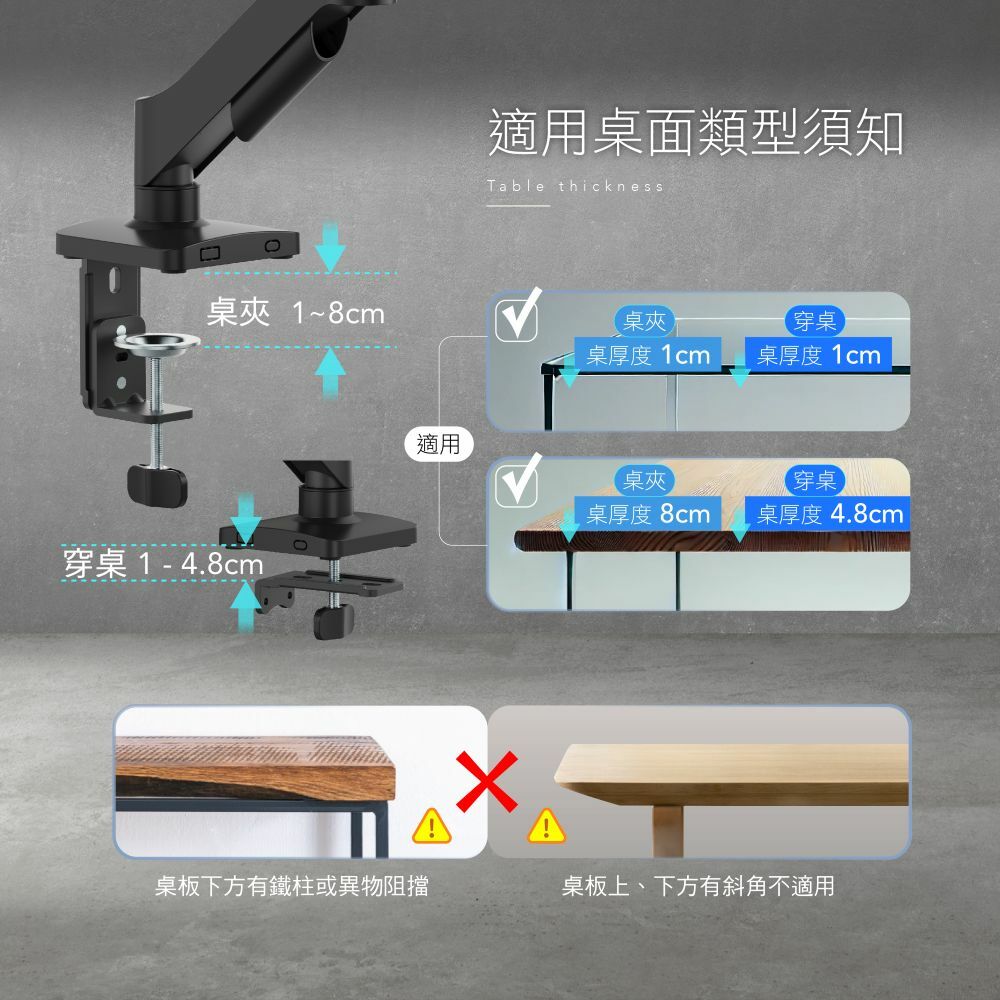 適用桌面類型須知

Table thickness

桌夾 1~8cm

穿桌 1 - 4.8cm

適用

桌夾
桌厚度 1cm

穿桌
桌厚度 1cm

桌夾
桌厚度 8cm

穿桌
桌厚度 4.8cm

桌板下方有鐵柱或異物阻擋

桌板上、下方有斜角不適用