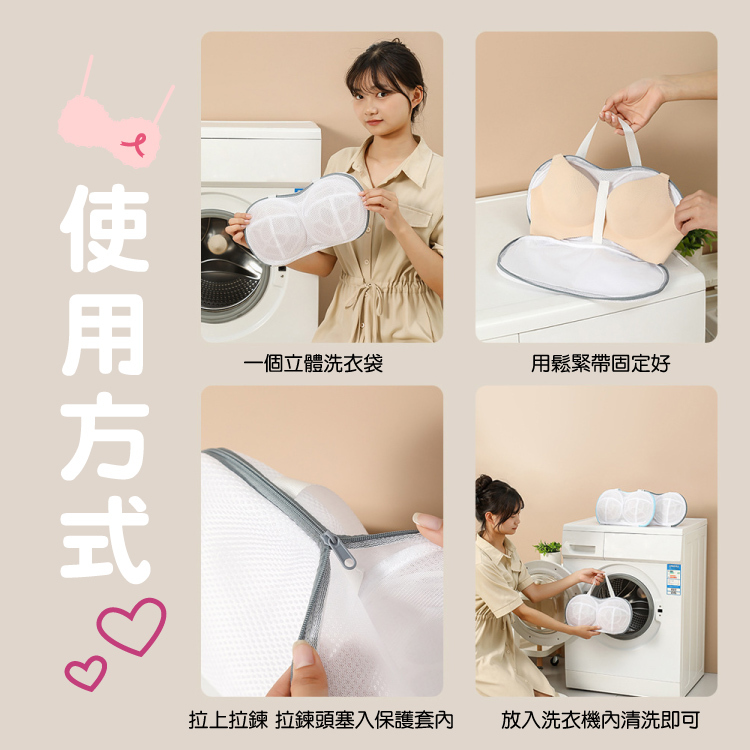 使用方式

一個立體洗衣袋

用鬆緊帶固定好

拉上拉鍊 拉鍊頭塞入保護套內

放入洗衣機內清洗即可