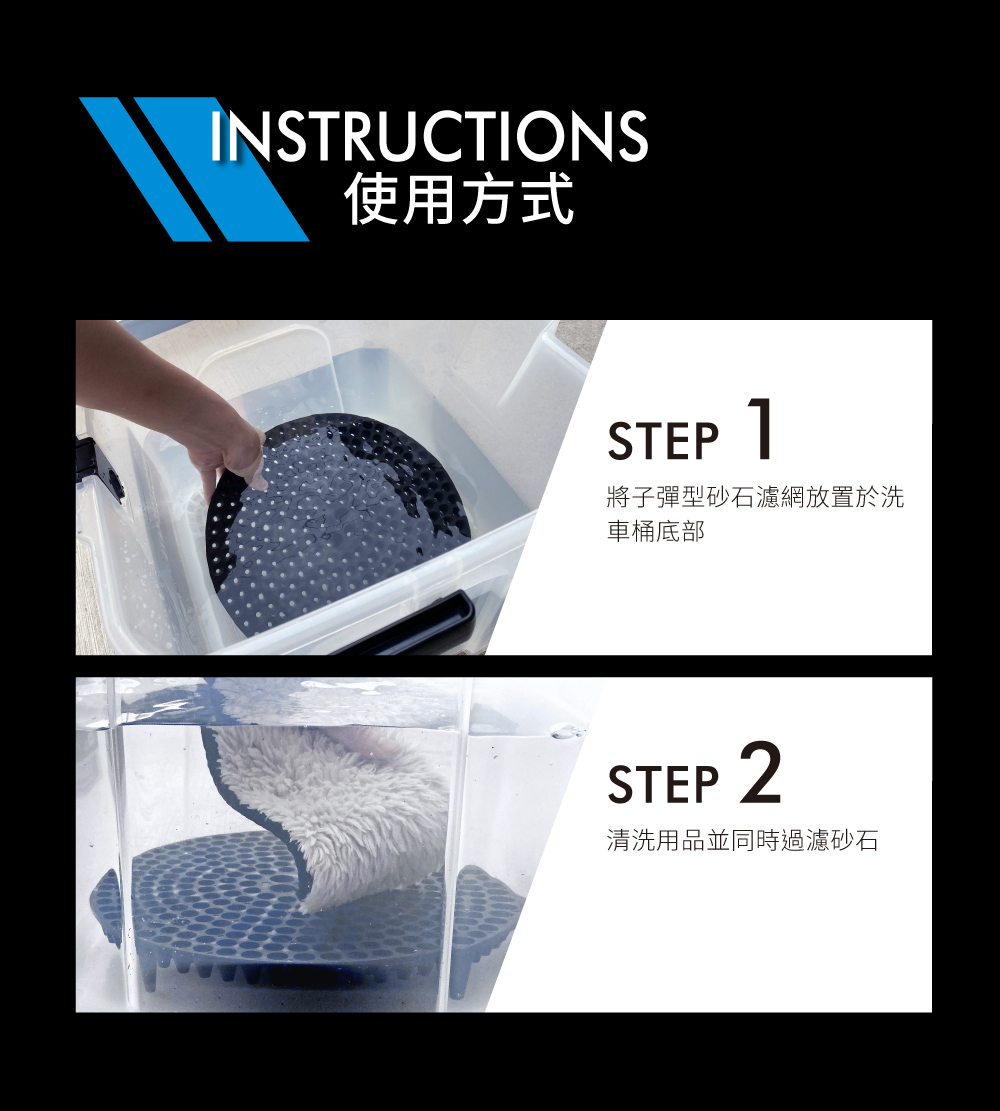 INSTRUCTIONS
使用方式

STEP 1
將子彈型砂石濾網放置於洗車桶底部

STEP 2
清洗用品並同時過濾砂石