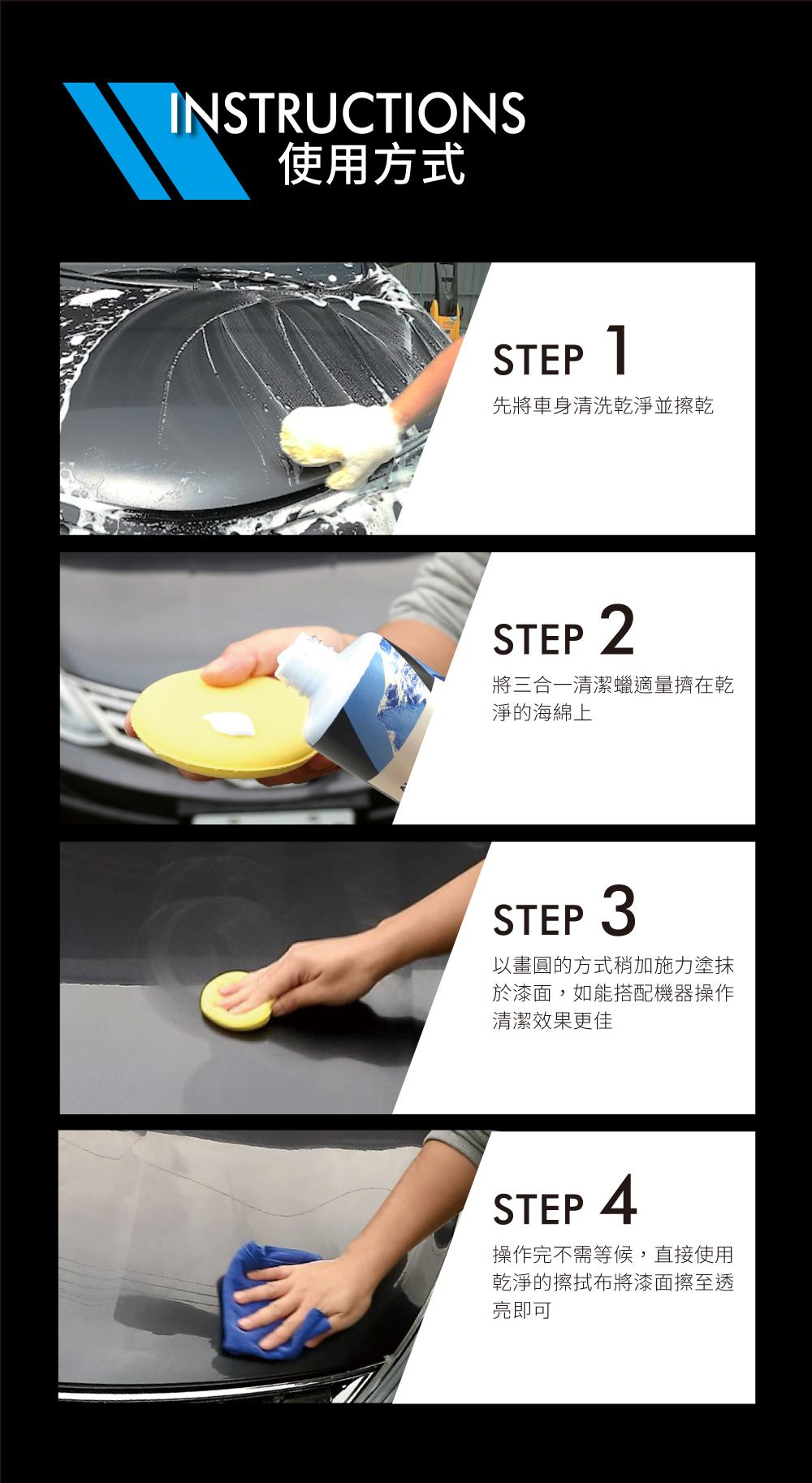 INSTRUCTIONS
使用方式

STEP 1
先將車身清洗乾淨並擦乾

STEP 2
將三合一清潔蠟適量擠在乾淨的海綿上

STEP 3
以畫圓的方式稍加施力塗抹於漆面，如能搭配機器操作清潔效果更佳

STEP 4
操作完不需等候，直接使用乾淨的擦拭布將漆面擦至透亮即可