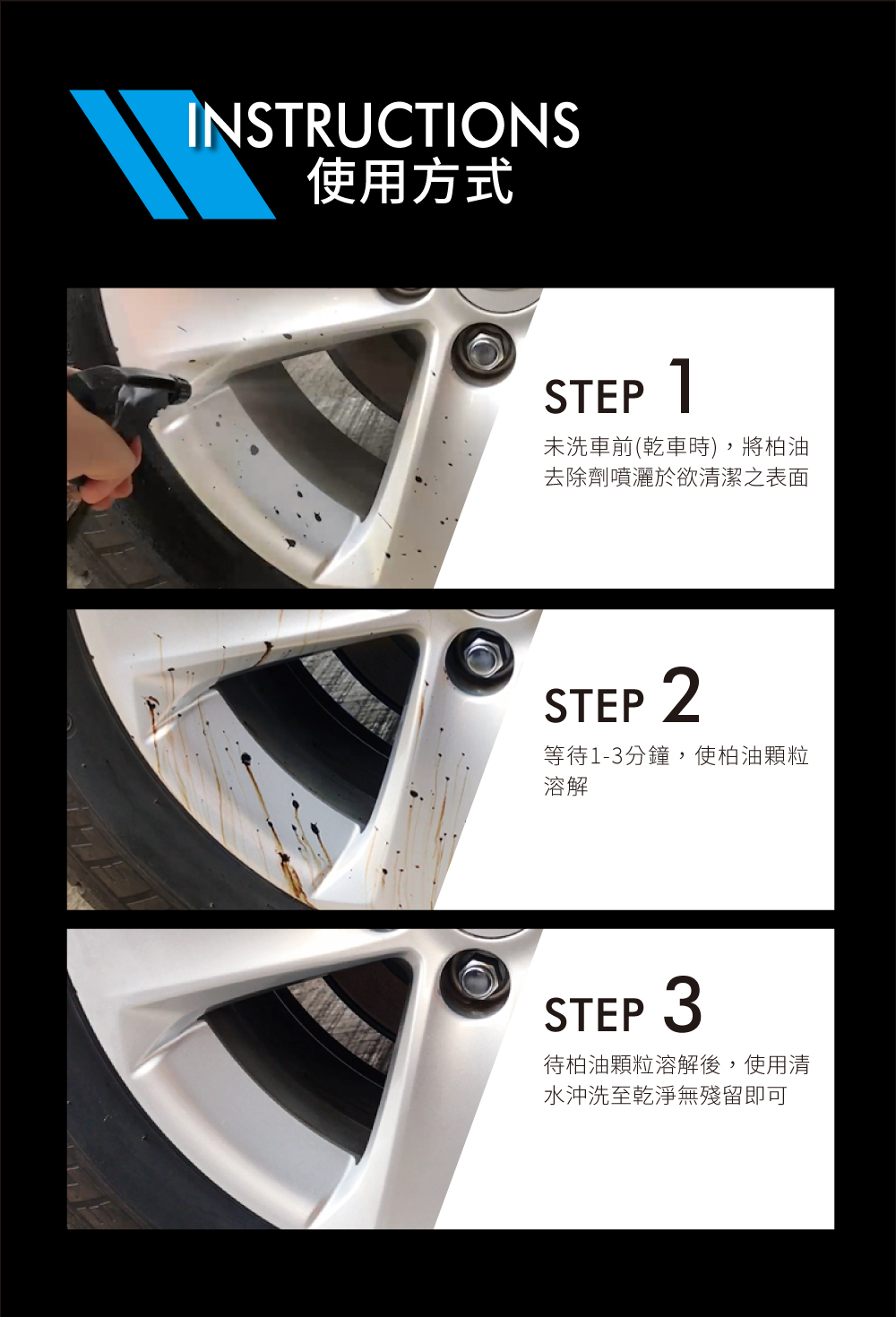 INSTRUCTIONS
使用方式

STEP 1
未洗車前(乾車時)，將柏油去除劑噴灑於欲清潔之表面

STEP 2
等待1-3分鐘，使柏油顆粒溶解

STEP 3
待柏油顆粒溶解後，使用清水沖洗至乾淨無殘留即可