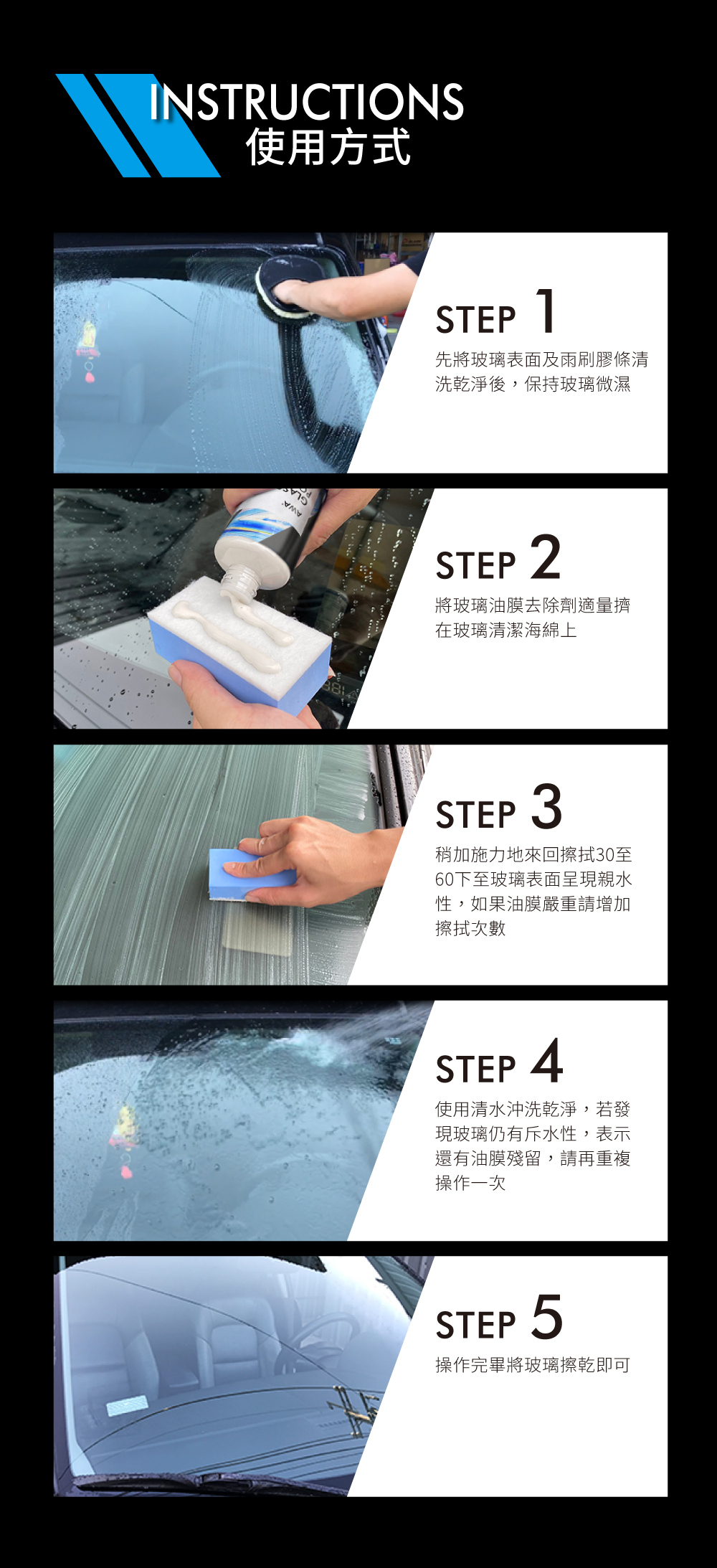 INSTRUCTIONS
使用方式

STEP 1
先將玻璃表面及雨刷膠條清洗乾淨後，保持玻璃微濕

STEP 2
將玻璃油膜去除劑適量擠在玻璃清潔海綿上

STEP 3
稍加施力地來回擦拭30至60下至玻璃表面呈現親水性，如果油膜嚴重請增加擦拭次數

STEP 4
使用清水沖洗乾淨，若發現玻璃仍有斥水性，表示還有油膜殘留，請再重複操作一次

STEP 5
操作完畢將玻璃擦乾即可