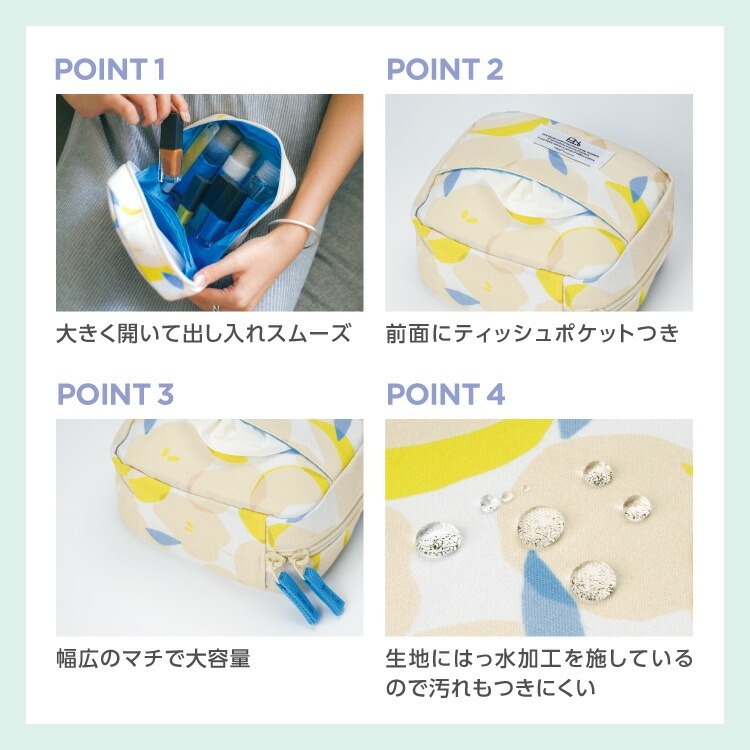 POINT 1

大きく開いて出し入れスムーズ

POINT 2

前面にティッシュポケットつき

POINT 3

幅広のマチで大容量

POINT 4

生地にはっ水加工を施しているので汚れもつきにくい