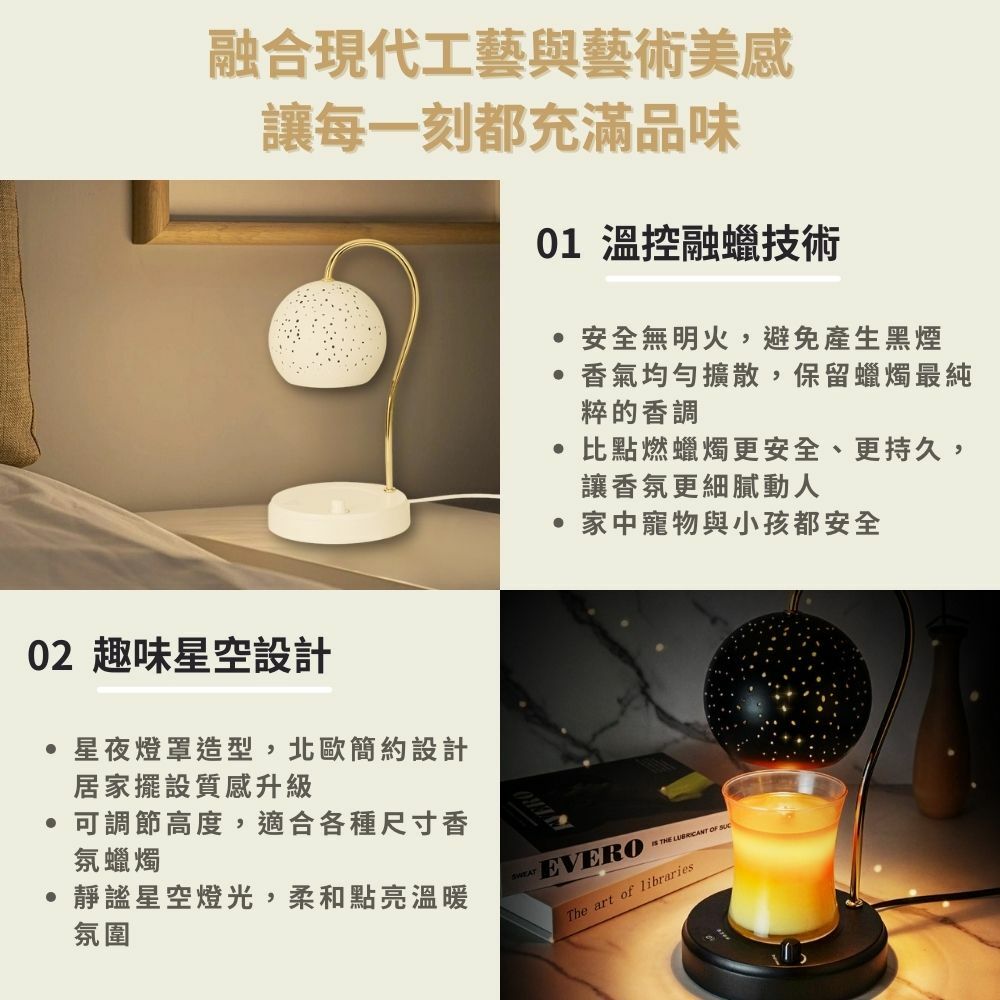 融合現代工藝與藝術美感
讓每一刻都充滿品味

01 溫控融蠟技術

• 安全無明火，避免產生黑煙
• 香氣均勻擴散，保留蠟燭最純粹的香調
• 比點燃蠟燭更安全、更持久，讓香氛更細膩動人
• 家中寵物與小孩都安全

02 趣味星空設計

• 星夜燈罩造型，北歐簡約設計居家擺設質感升級
• 可調節高度，適合各種尺寸香氛蠟燭
• 靜謐星空燈光，柔和點亮溫暖氛圍

SWEAT EVERO IS THE LUBRICANT OF SUC
The art of libraries