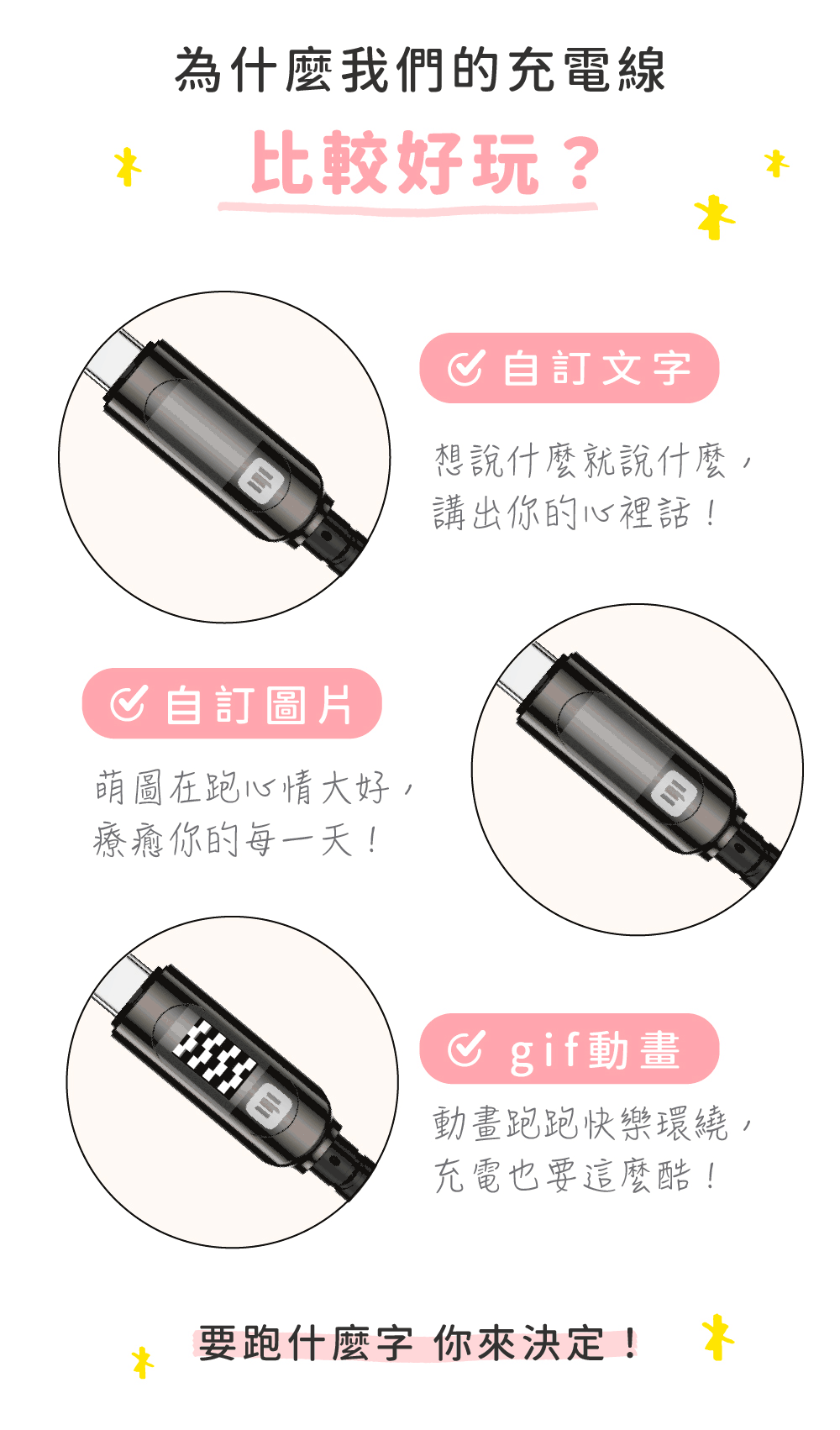 為什麼我們的充電線

比較好玩？

自訂文字

想說什麼就說什麼，講出你的心裡話！

自訂圖片

萌圖在跑心情大好，療癒你的每一天！

gif動畫

動畫跑跑快樂環繞，充電也要這麼酷！

要跑什麼字 你來決定！