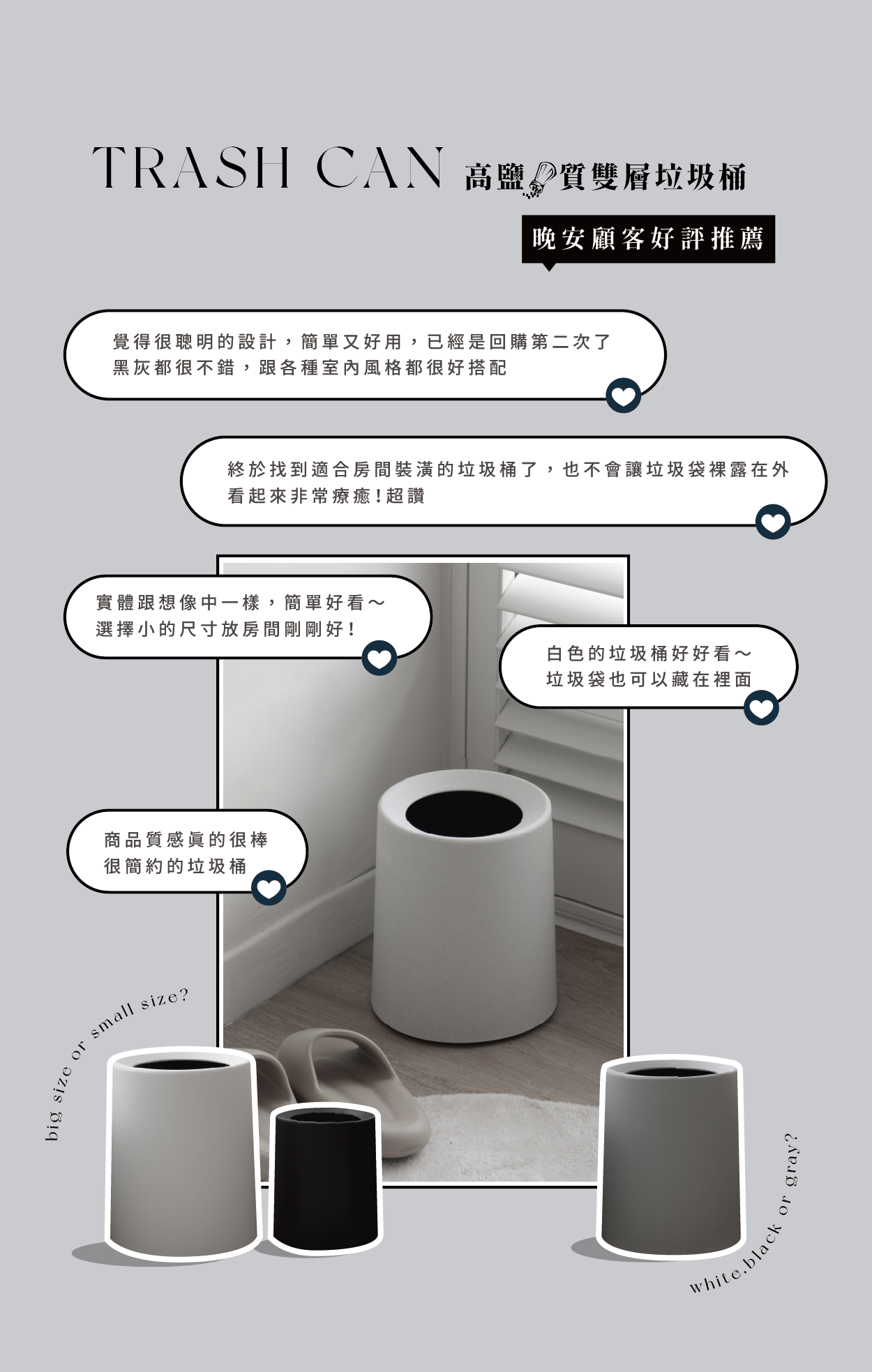 TRASH CAN 高鹽質雙層垃圾桶

晚安顧客好評推薦

覺得很聰明的設計，簡單又好用，已經是回購第二次了
黑灰都很不錯，跟各種室內風格都很好搭配

終於找到適合房間裝潢的垃圾桶了，也不會讓垃圾袋裸露在外
看起來非常療癒！超讚

實體跟想像中一樣，簡單好看～
選擇小的尺寸放房間剛剛好！

白色的垃圾桶好好看～
垃圾袋也可以藏在裡面

商品質感真的很棒
很簡約的垃圾桶

big size or small size?

white,black or gray?