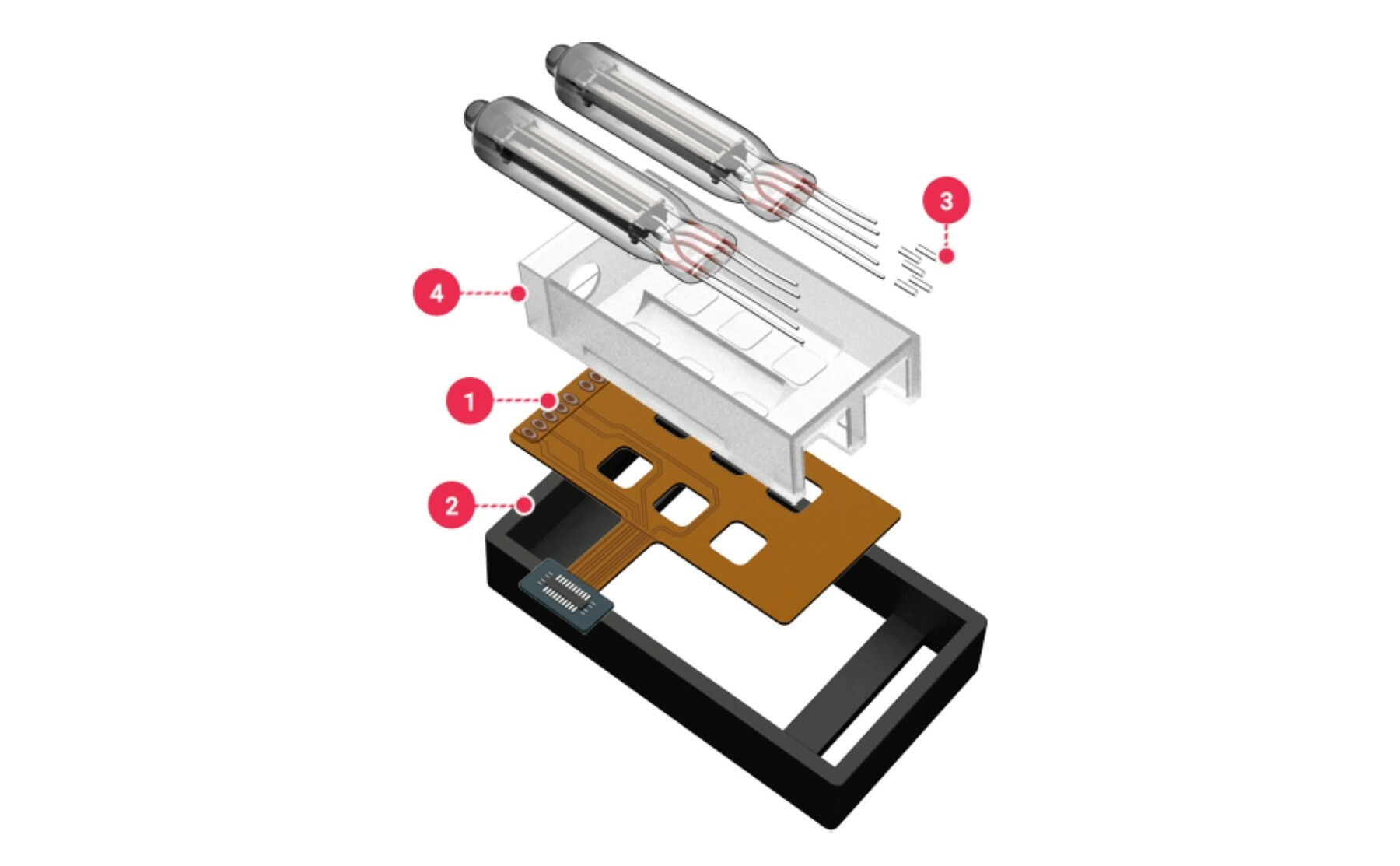 3
4
1
2