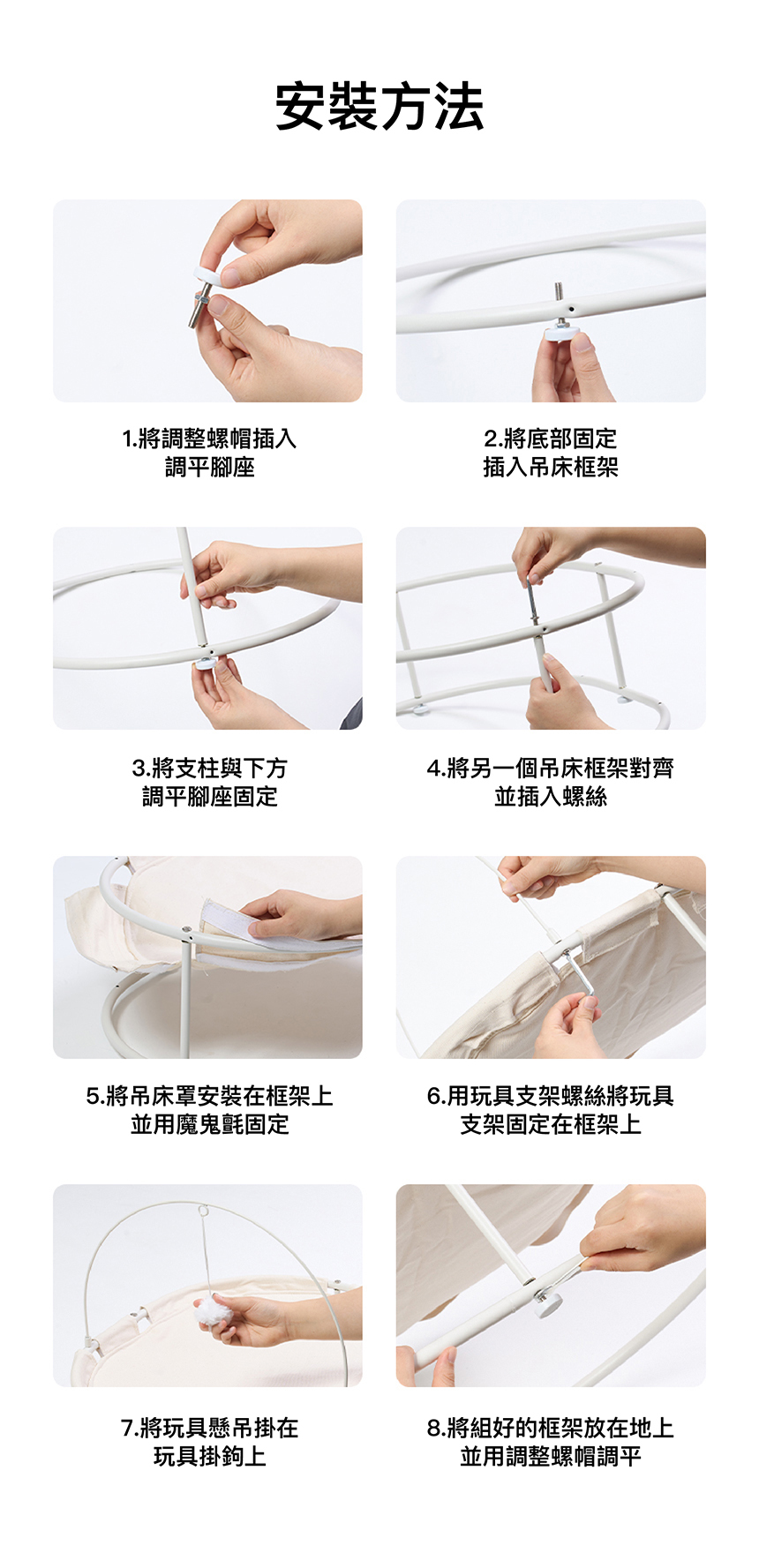 安裝方法

1.將調整螺帽插入調平腳座

2.將底部固定插入吊床框架

3.將支柱與下方調平腳座固定

4.將另一個吊床框架對齊並插入螺絲

5.將吊床罩安裝在框架上並用魔鬼氈固定

6.用玩具支架螺絲將玩具支架固定在框架上

7.將玩具懸吊掛在玩具掛鉤上

8.將組好的框架放在地上並用調整螺帽調平