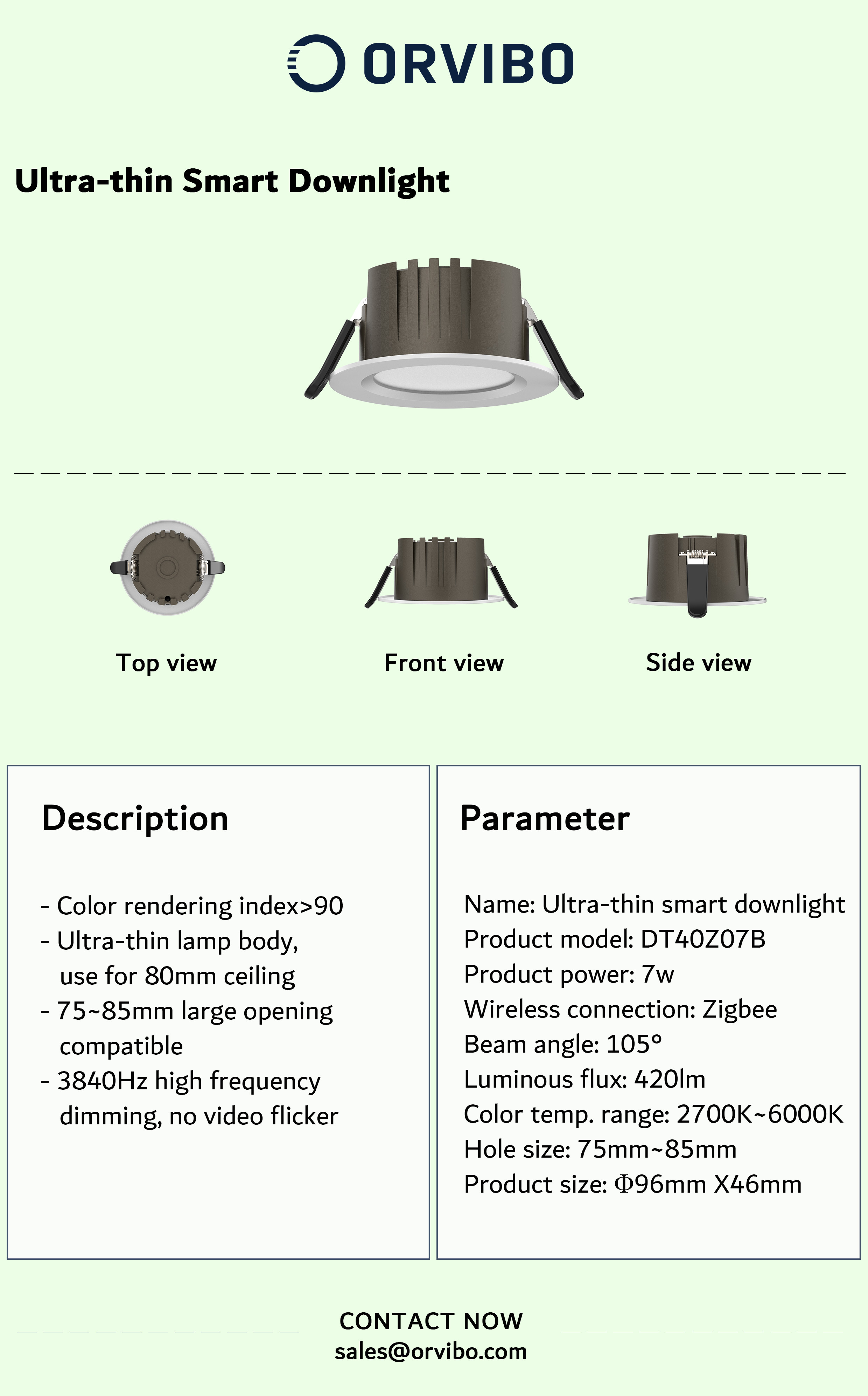 ORVIBO

Ultra-thin Smart Downlight

Top view

Front view

Side view

Description

- Color rendering index>90
- Ultra-thin lamp body, use for 80mm ceiling
- 75~85mm large opening compatible
- 3840Hz high frequency dimming, no video flicker

Parameter

Name: Ultra-thin smart downlight
Product model: DT40Z07B
Product power: 7w
Wireless connection: Zigbee
Beam angle: 105°
Luminous flux: 420lm
Color temp. range: 2700K~6000K
Hole size: 75mm~85mm
Product size: Φ96mm X46mm

CONTACT NOW
sales@orvibo.com