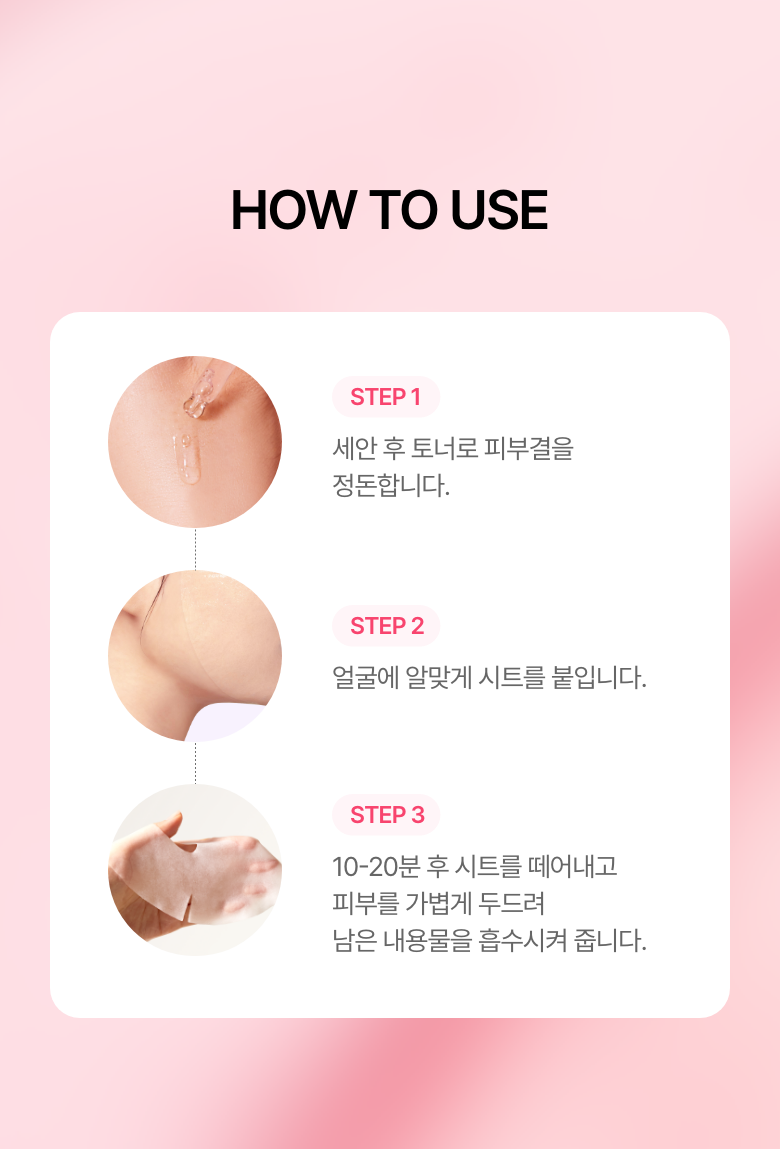 HOW TO USE

STEP 1

세안 후 토너로 피부결을 정돈합니다.

STEP 2

얼굴에 알맞게 시트를 붙입니다.

STEP 3

10-20분 후 시트를 떼어내고 피부를 가볍게 두드려 남은 내용물을 흡수시켜 줍니다.