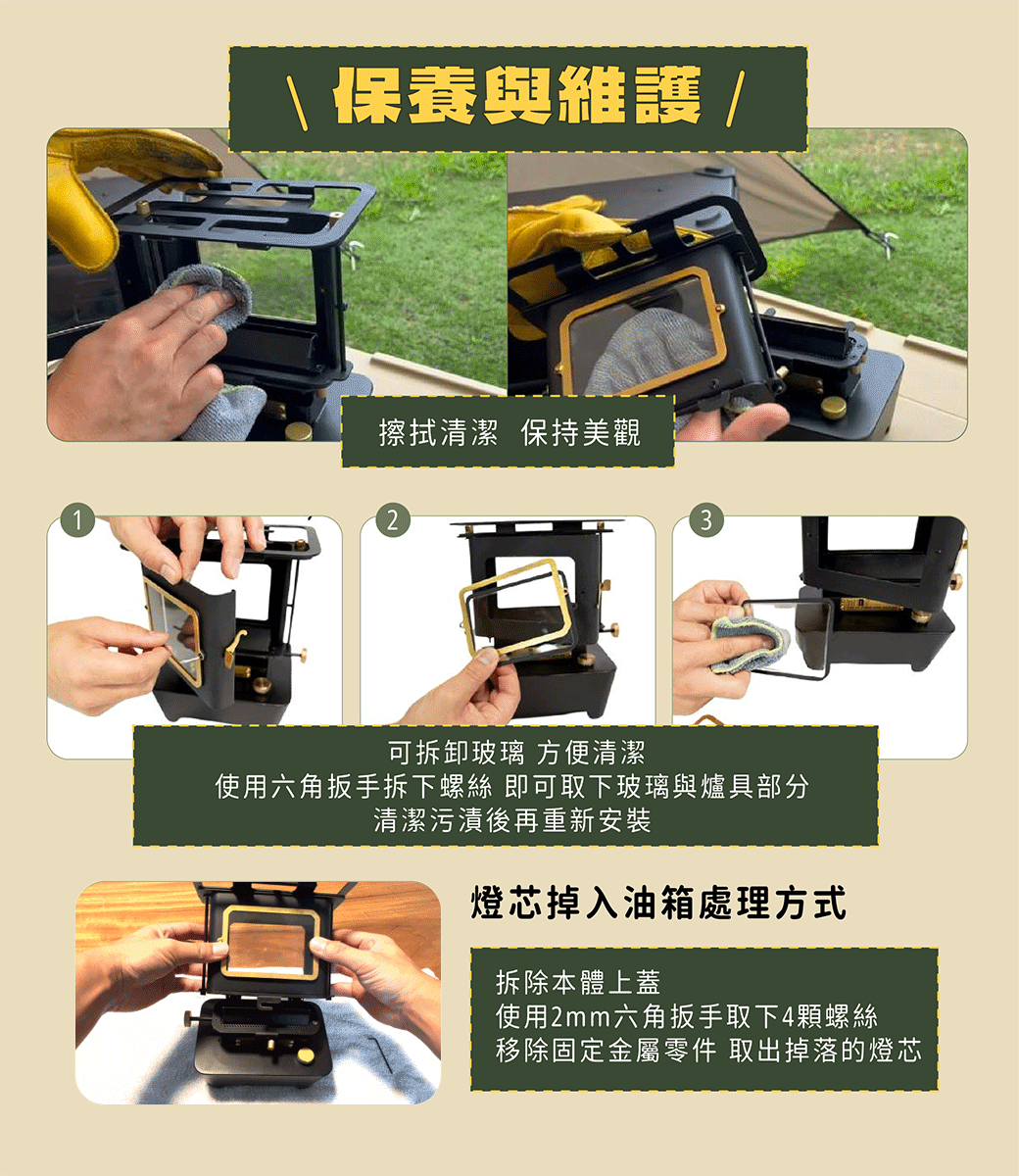 \ 保養與維護 /

擦拭清潔 保持美觀

1

2

3

可拆卸玻璃 方便清潔
使用六角扳手拆下螺絲 即可取下玻璃與爐具部分
清潔污漬後再重新安裝

燈芯掉入油箱處理方式

拆除本體上蓋
使用2mm六角扳手取下4顆螺絲
移除固定金屬零件 取出掉落的燈芯