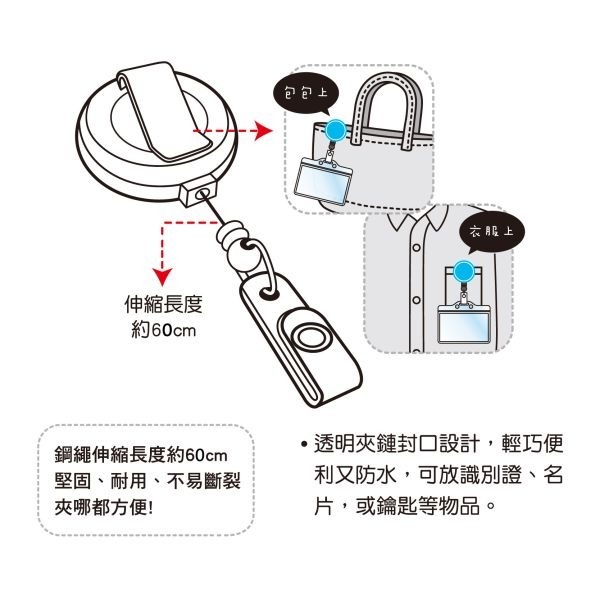 包包上

衣服上

伸縮長度
約60cm

鋼繩伸縮長度約60cm
堅固、耐用、不易斷裂
夾哪都方便!

• 透明夾鏈封口設計，輕巧便利又防水，可放識別證、名片，或鑰匙等物品。