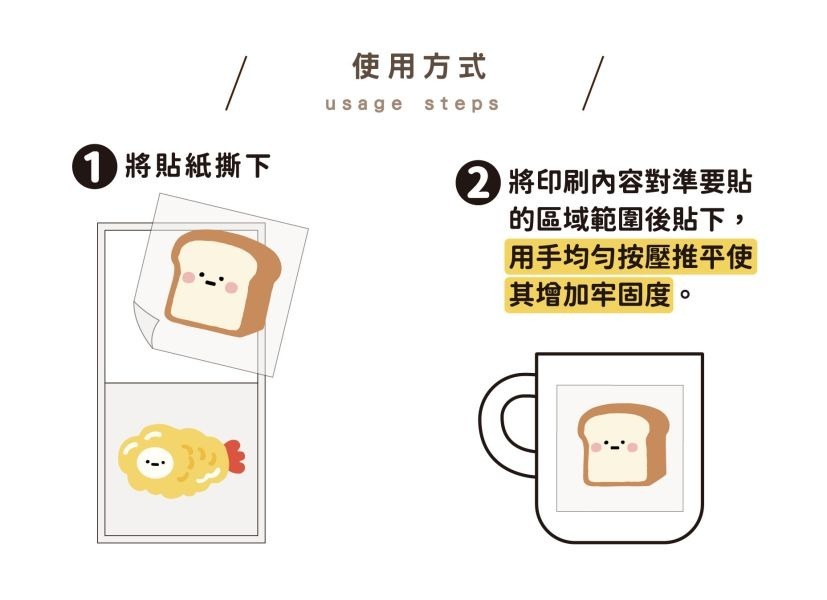 使用方式
usage steps

1 將貼紙撕下

2 將印刷內容對準要貼的區域範圍後貼下，用手均勻按壓推平使其增加牢固度。