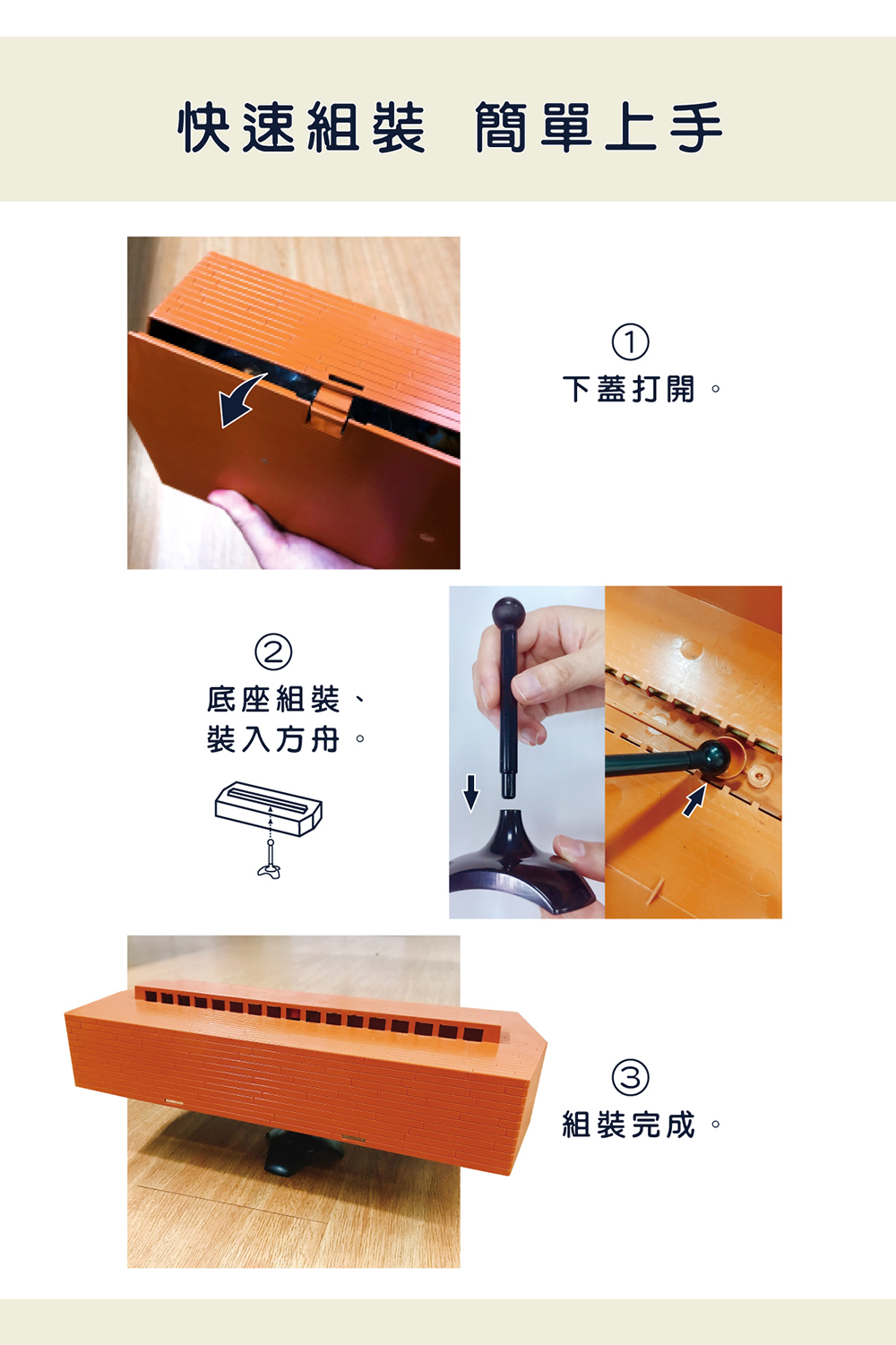 快速組裝 簡單上手

①
下蓋打開。

②
底座組裝、
裝入方舟。

③
組裝完成。