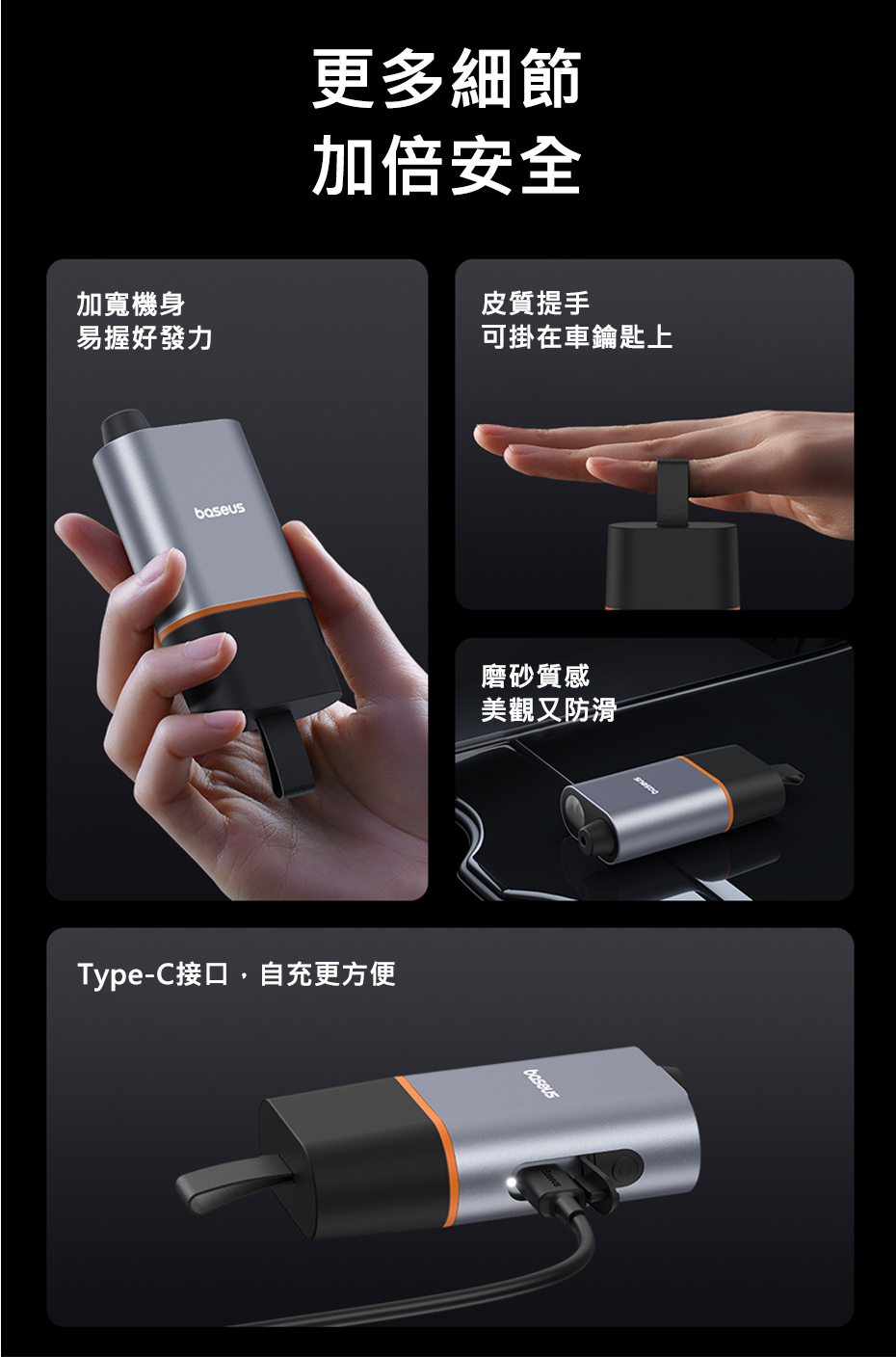 更多細節
加倍安全

加寬機身
易握好發力

baseus

皮質提手
可掛在車鑰匙上

磨砂質感
美觀又防滑

baseus

Type-C接口，自充更方便

baseus