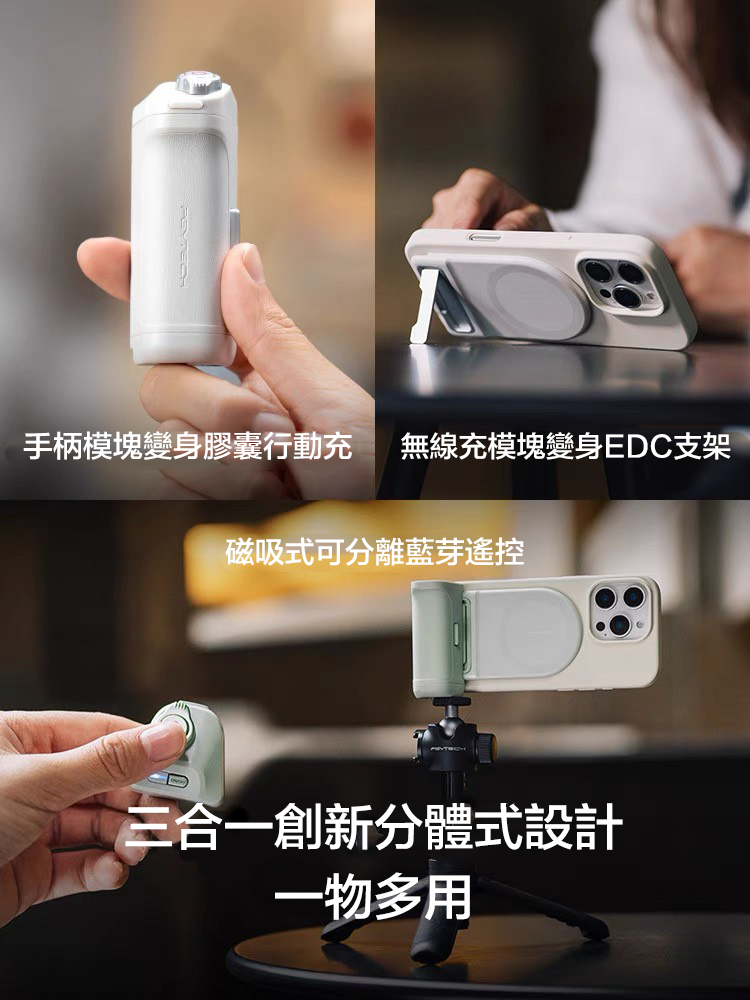 PGYTECH

手柄模塊變身膠囊行動充

無線充模塊變身EDC支架

磁吸式可分離藍芽遙控

PGYTECH

三合一創新分體式設計
一物多用