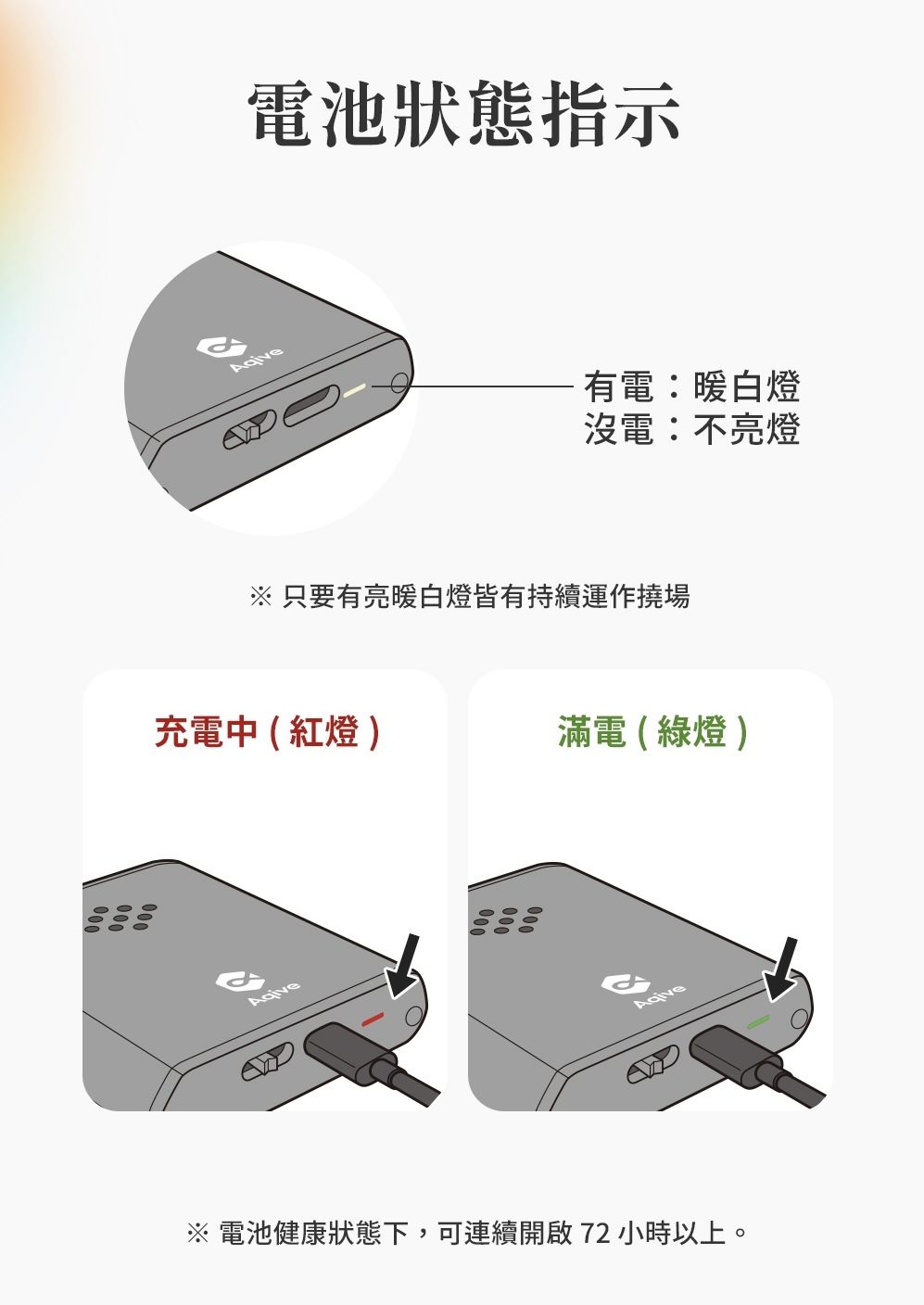 電池狀態指示

Aqive

有電：暖白燈
沒電：不亮燈

※ 只要有亮暖白燈皆有持續運作撓場

充電中 ( 紅燈 )

Aqive

滿電 ( 綠燈 )

Aqive

※ 電池健康狀態下，可連續開啟 72 小時以上。