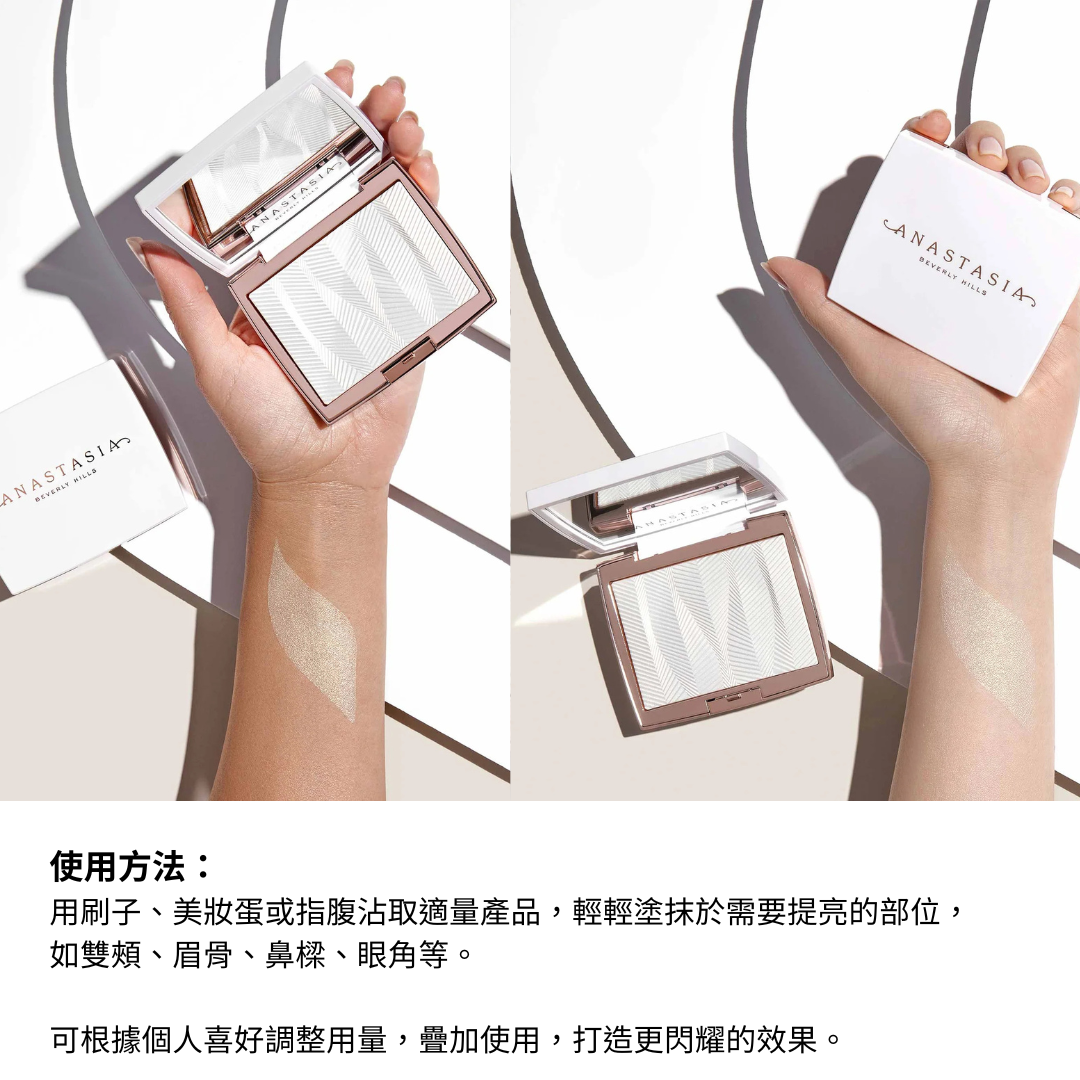 ANASTASIA
BEVERLY HILLS

ANASTASIA
BEVERLY HILLS

ANASTASIA
BEVERLY HILLS

ANASTASIA

使用方法：
用刷子、美妝蛋或指腹沾取適量產品，輕輕塗抹於需要提亮的部位，如雙頰、眉骨、鼻樑、眼角等。

可根據個人喜好調整用量，疊加使用，打造更閃耀的效果。