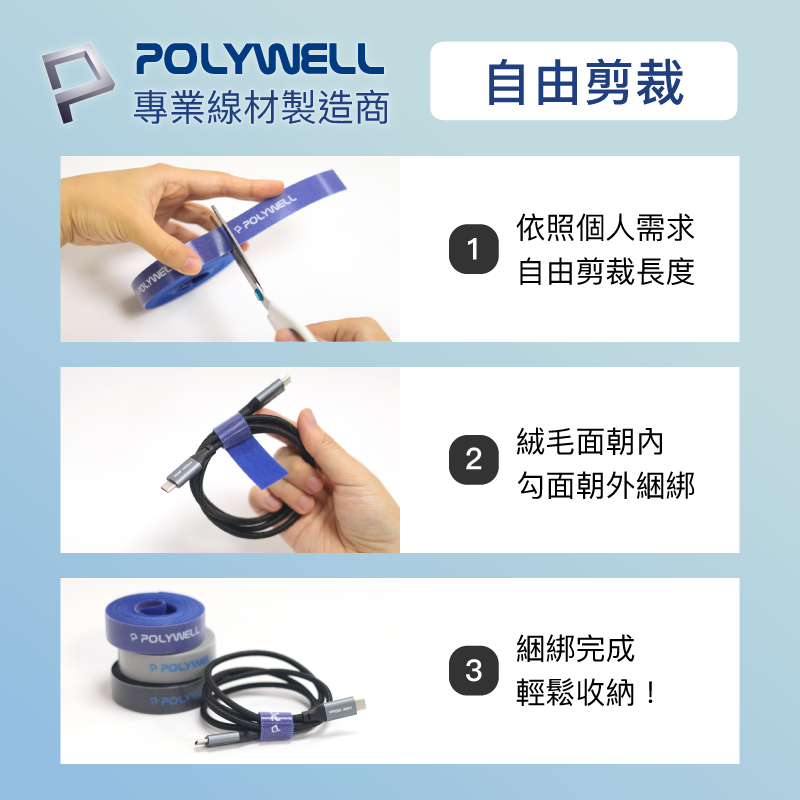 POLYWELL
專業線材製造商

自由剪裁

POLYWELL
POLYWELL

1 依照個人需求
自由剪裁長度

2 絨毛面朝內
勾面朝外綑綁

POLYWELL
POLYWELL
POLY

3 綑綁完成
輕鬆收納！