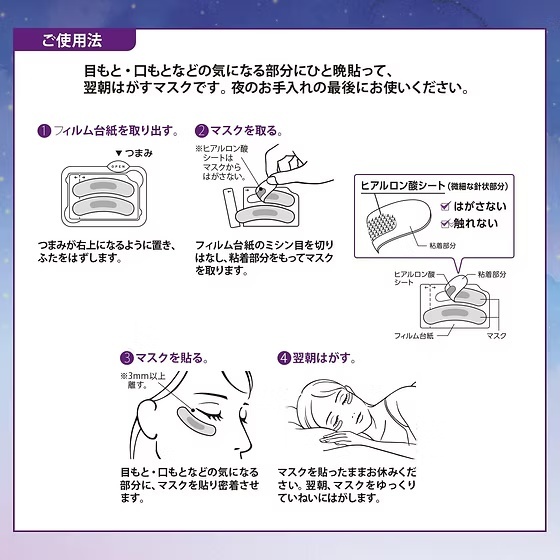 ご使用法

目もと・口もとなどの気になる部分にひと晩貼って、翌朝はがすマスクです。夜のお手入れの最後にお使いください。

1 フィルム台紙を取り出す。

▼つまみ

OPEN

つまみが右上になるように置き、ふたをはずします。

2 マスクを取る。

※ヒアルロン酸シートはマスクからはがさない。

フィルム台紙のミシン目を切りはなし、粘着部分をもってマスクを取ります。

ヒアルロン酸シート（微細な針状部分）

はがさない

触れない

粘着部分

ヒアルロン酸シート

粘着部分

フィルム台紙

マスク

3 マスクを貼る。

※3mm以上離す。

目もと・口もとなどの気になる部分に、マスクを貼り密着させます。

4 翌朝はがす。

マスクを貼ったままお休みください。翌朝、マスクをゆっくりていねいにはがします。