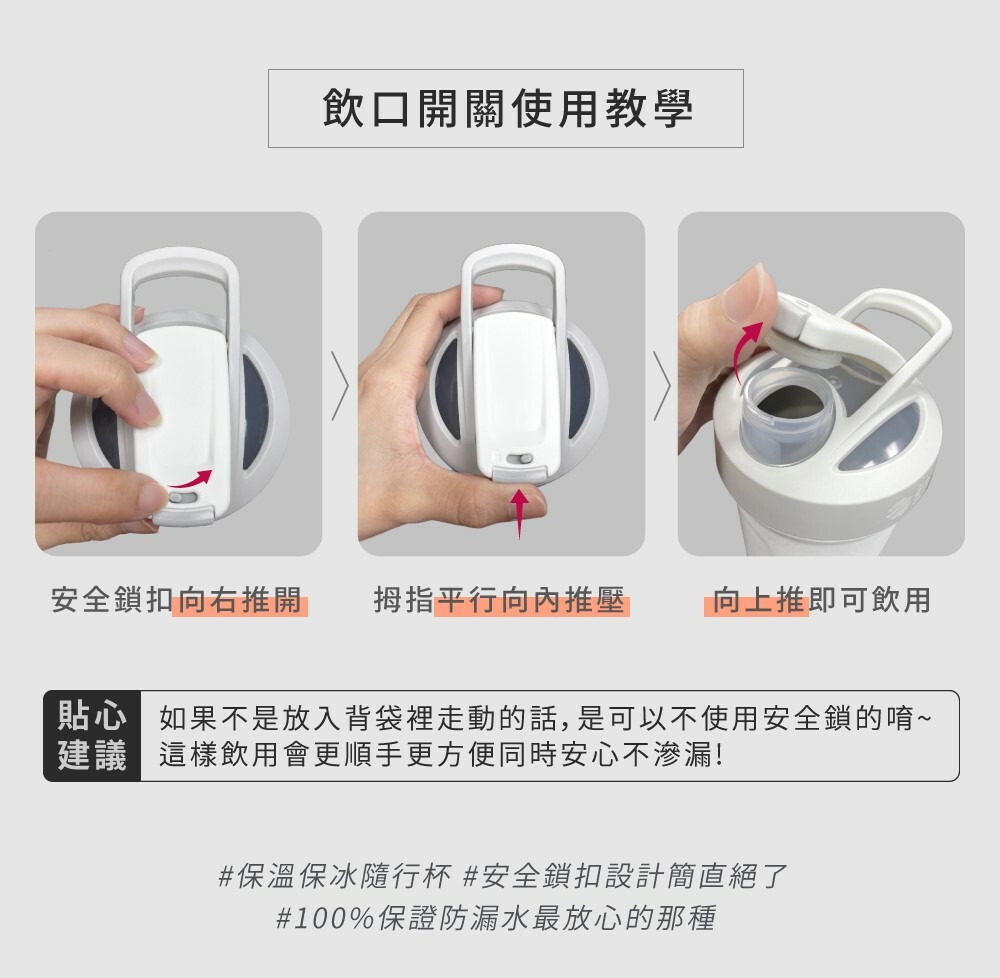 飲口開關使用教學

安全鎖扣向右推開

拇指平行向內推壓

向上推即可飲用

貼心建議

如果不是放入背袋裡走動的話,是可以不使用安全鎖的唷~
這樣飲用會更順手更方便同時安心不滲漏!

#保溫保冰隨行杯 #安全鎖扣設計簡直絕了
#100%保證防漏水最放心的那種