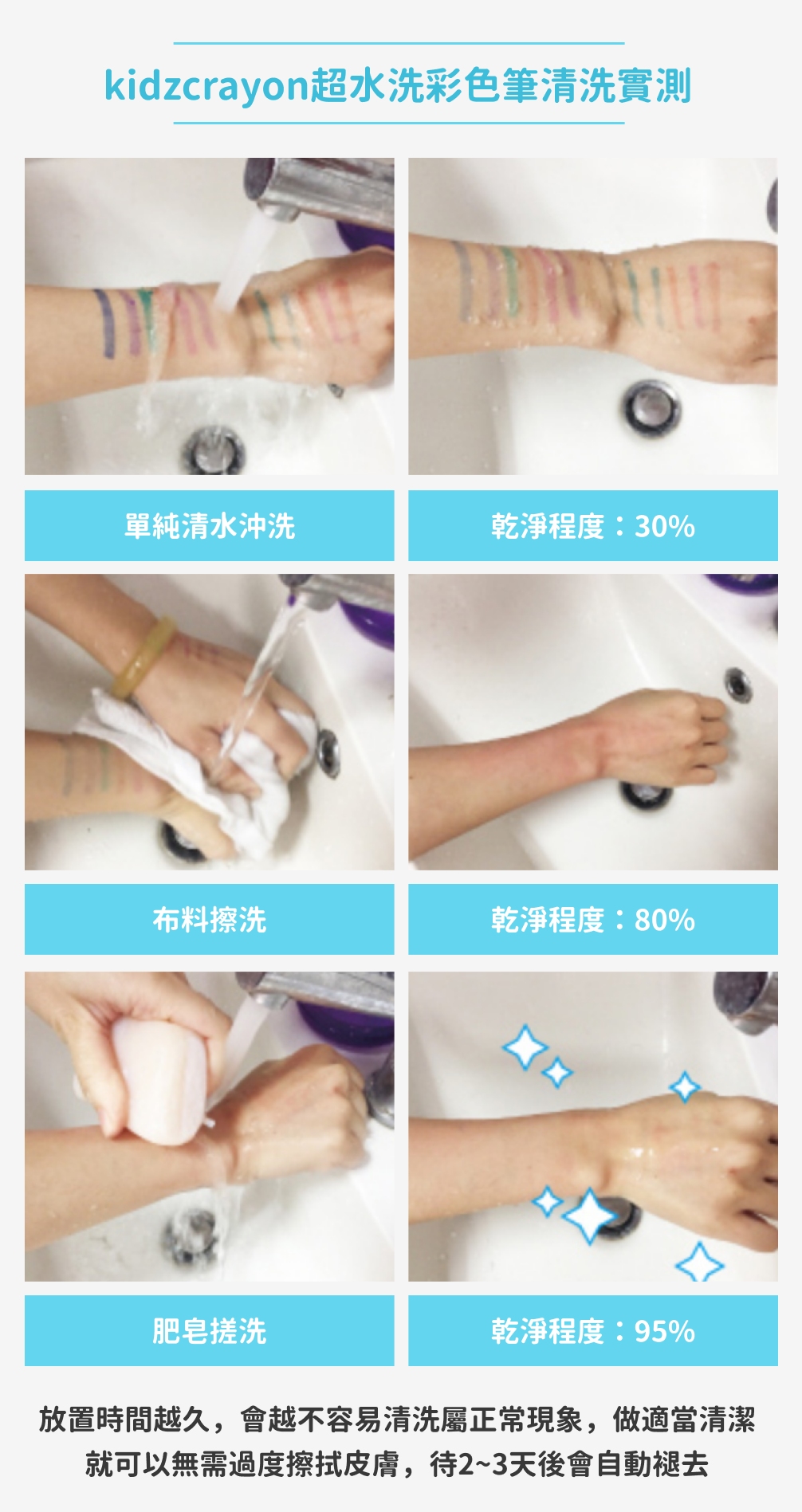 kidzcrayon超水洗彩色筆清洗實測

單純清水沖洗

乾淨程度：30%

布料擦洗

乾淨程度：80%

肥皂搓洗

乾淨程度：95%

放置時間越久，會越不容易清洗屬正常現象，做適當清潔就可以無需過度擦拭皮膚，待2~3天後會自動褪去