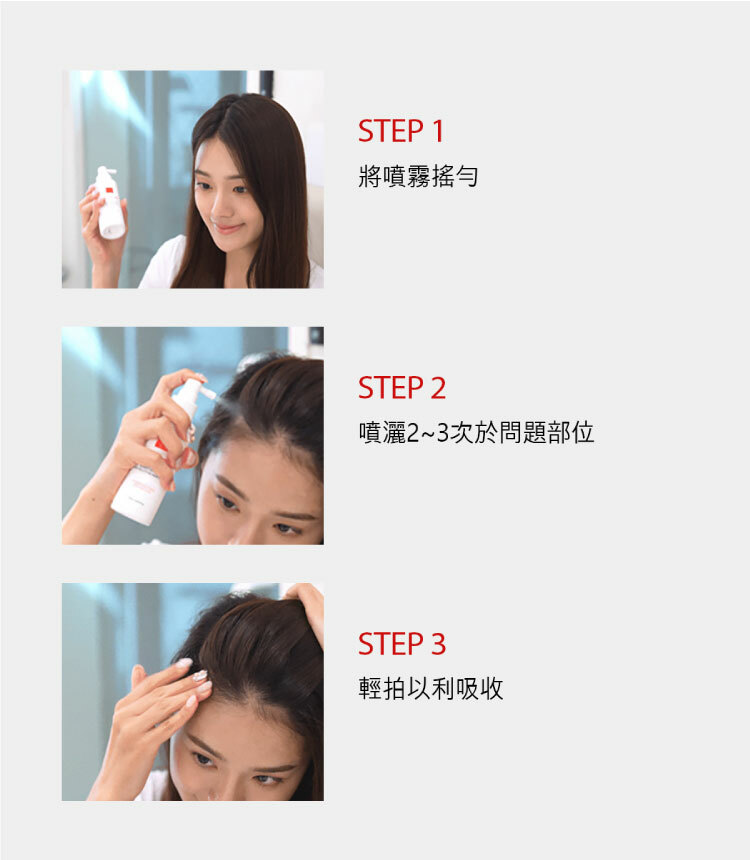 STEP 1
將噴霧搖勻

STEP 2
噴灑2~3次於問題部位

STEP 3
輕拍以利吸收