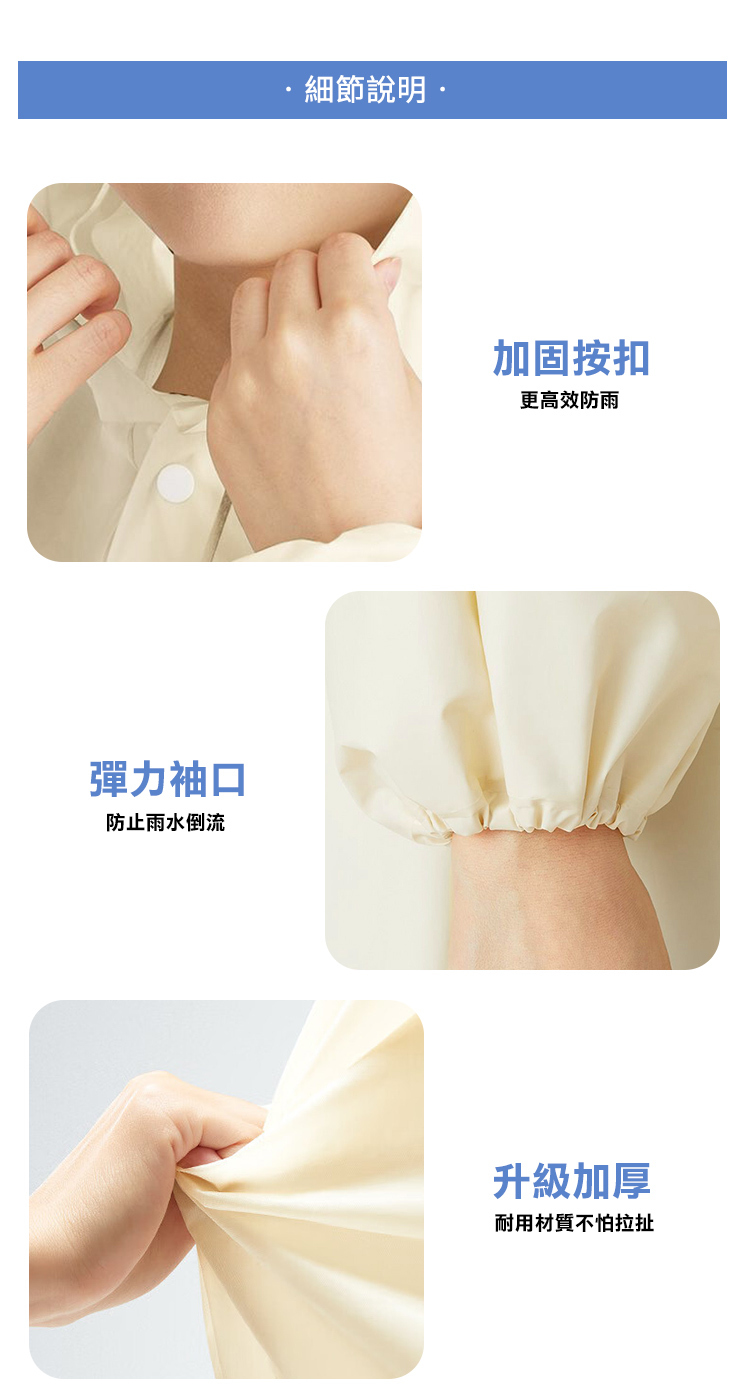 · 細節說明 ·

加固按扣
更高效防雨

彈力袖口
防止雨水倒流

升級加厚
耐用材質不怕拉扯