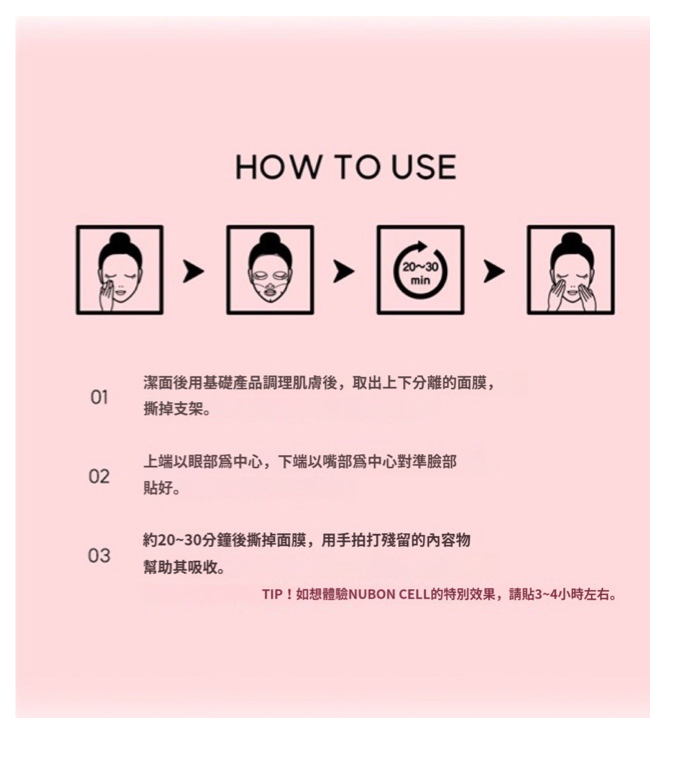 HOW TO USE

20~30 min

01 潔面後用基礎產品調理肌膚後，取出上下分離的面膜，撕掉支架。

02 上端以眼部爲中心，下端以嘴部爲中心對準臉部貼好。

03 約20~30分鐘後撕掉面膜，用手拍打殘留的內容物幫助其吸收。

TIP！如想體驗NUBON CELL的特別效果，請貼3~4小時左右。