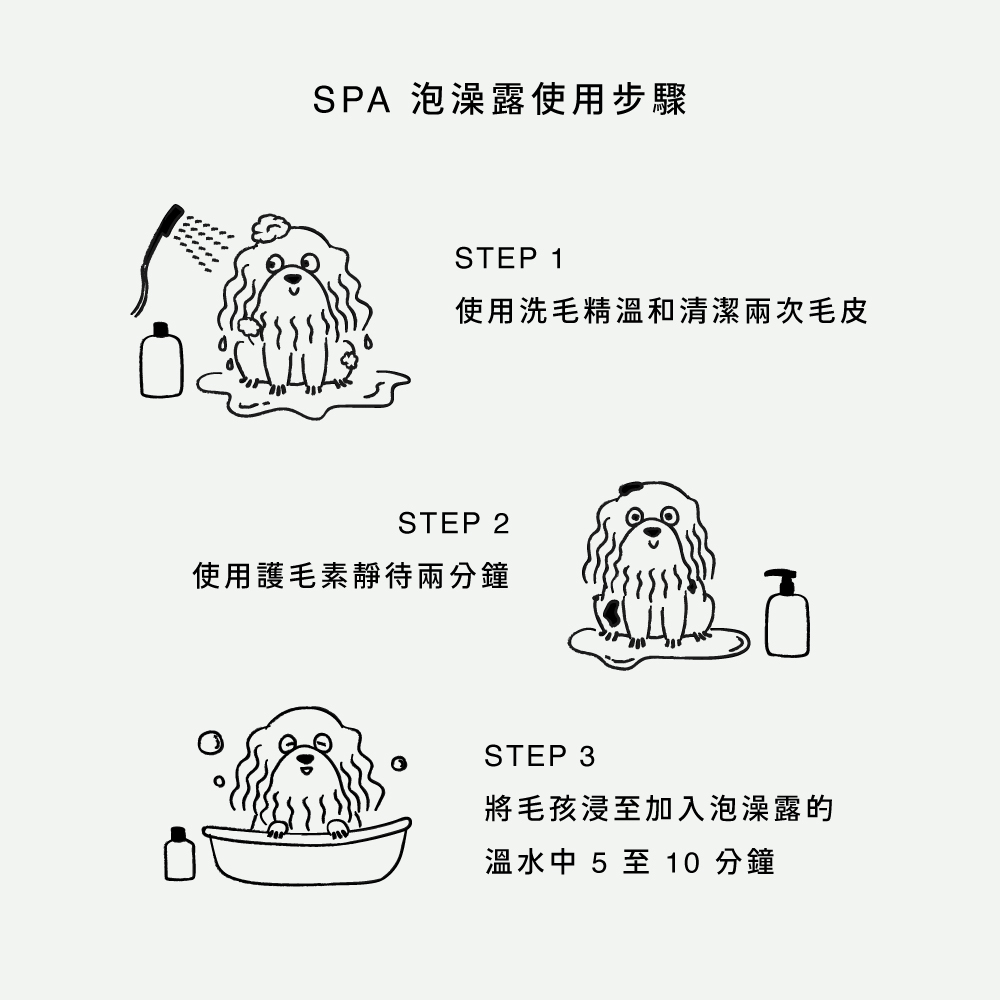 SPA 泡澡露使用步驟

STEP 1
使用洗毛精溫和清潔兩次毛皮

STEP 2
使用護毛素靜待兩分鐘

STEP 3
將毛孩浸至加入泡澡露的溫水中 5 至 10 分鐘