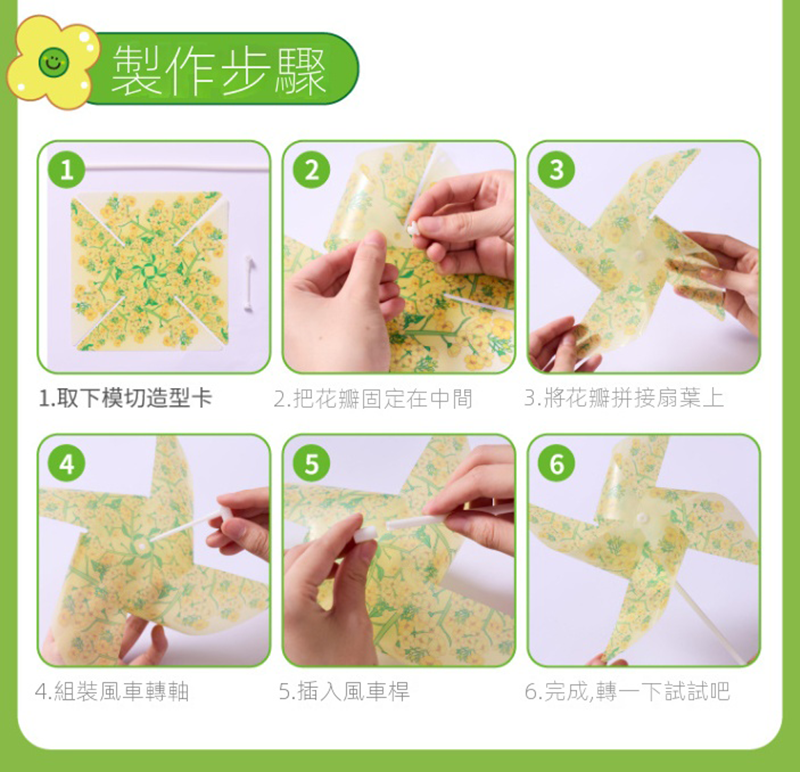 製作步驟

1

2

3

1.取下模切造型卡

2.把花瓣固定在中間

3.將花瓣拼接扇葉上

4

5

6

4.組裝風車轉軸

5.插入風車桿

6.完成,轉一下試試吧