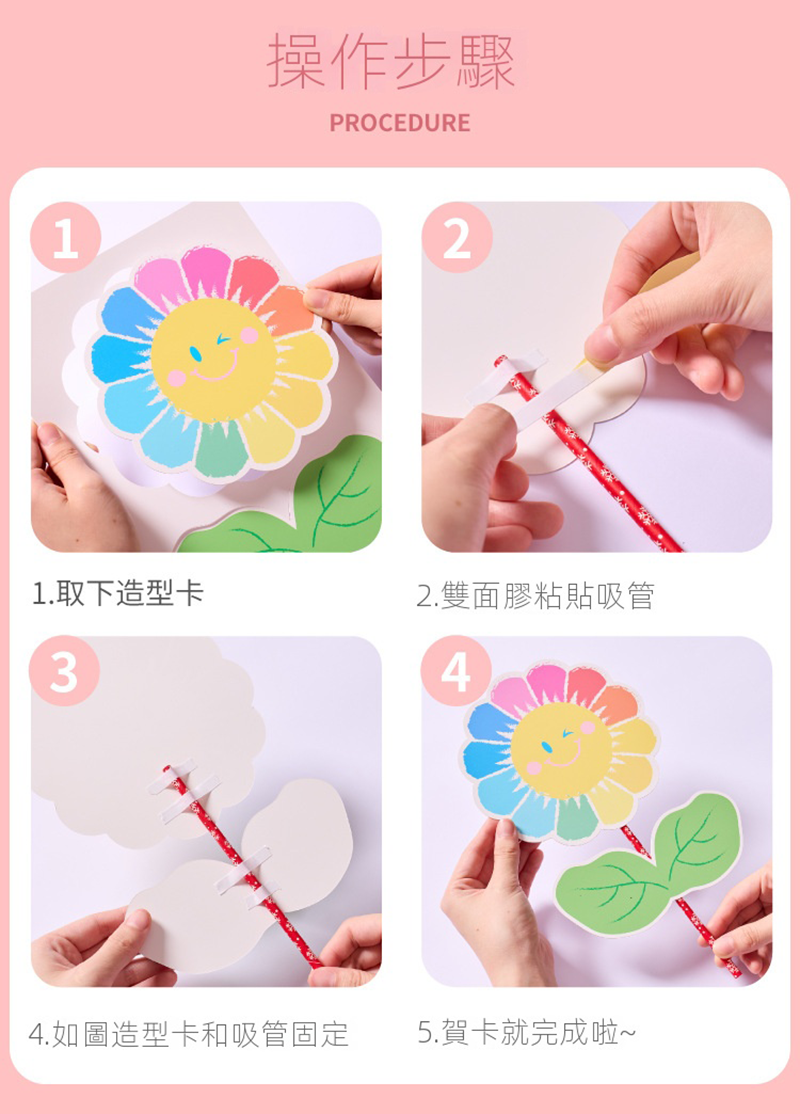 操作步驟
PROCEDURE

1

1.取下造型卡

2

2.雙面膠粘貼吸管

3

4.如圖造型卡和吸管固定

4

5.賀卡就完成啦~