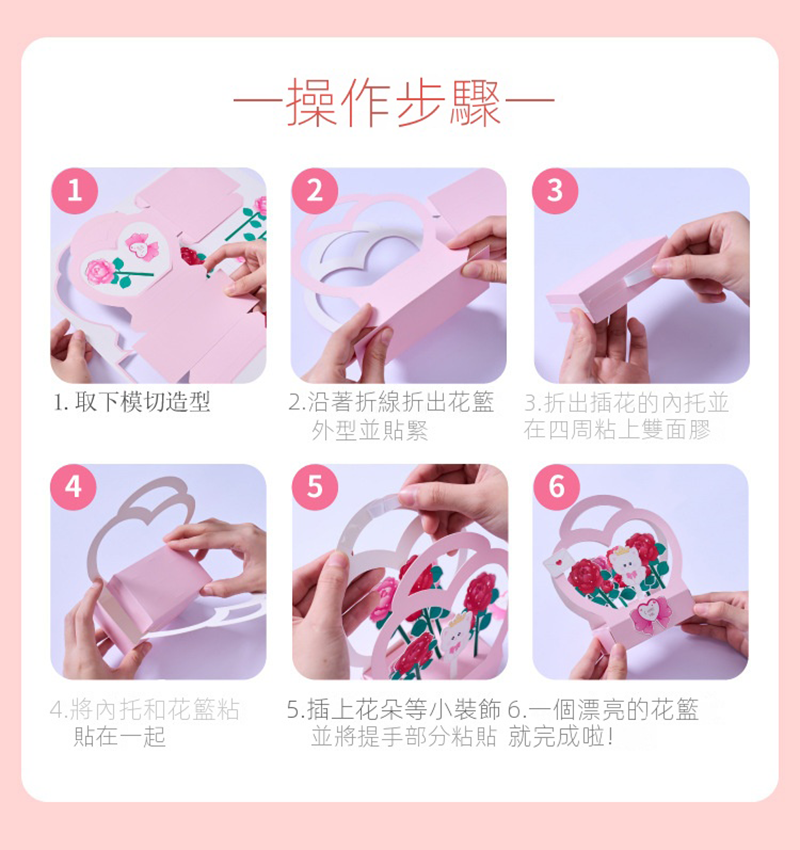 —操作步驟—

1

1. 取下模切造型

2

2.沿著折線折出花籃外型並貼緊

3

3.折出插花的內托並在四周粘上雙面膠

4

4.將內托和花籃粘貼在一起

5

5.插上花朵等小裝飾並將提手部分粘貼

6

6.一個漂亮的花籃就完成啦!