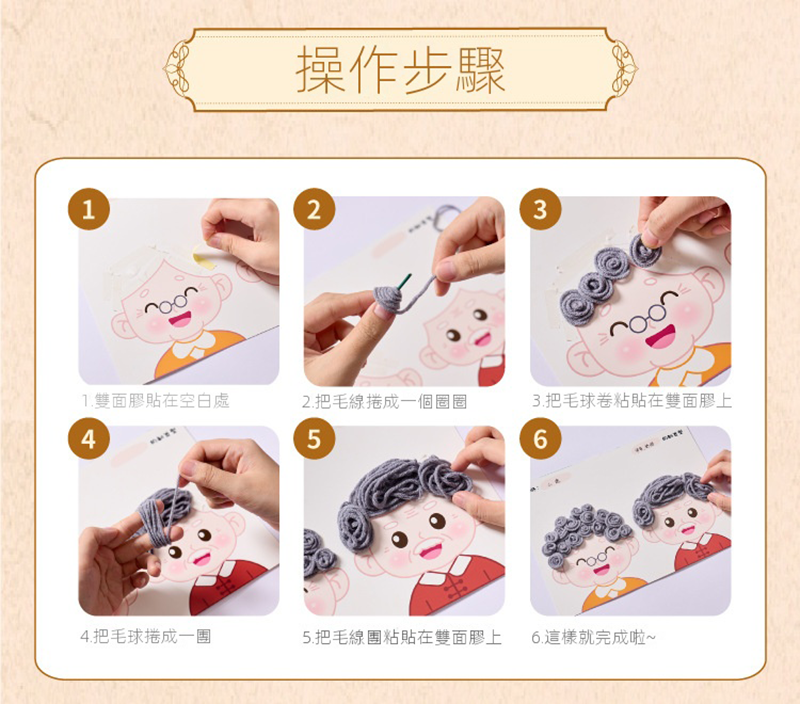 操作步驟

1

1.雙面膠貼在空白處

2

2.把毛線捲成一個圈圈

3

3.把毛球卷粘貼在雙面膠上

4

4.把毛球捲成一團

5

5.把毛線團粘貼在雙面膠上

6

6.這樣就完成啦~