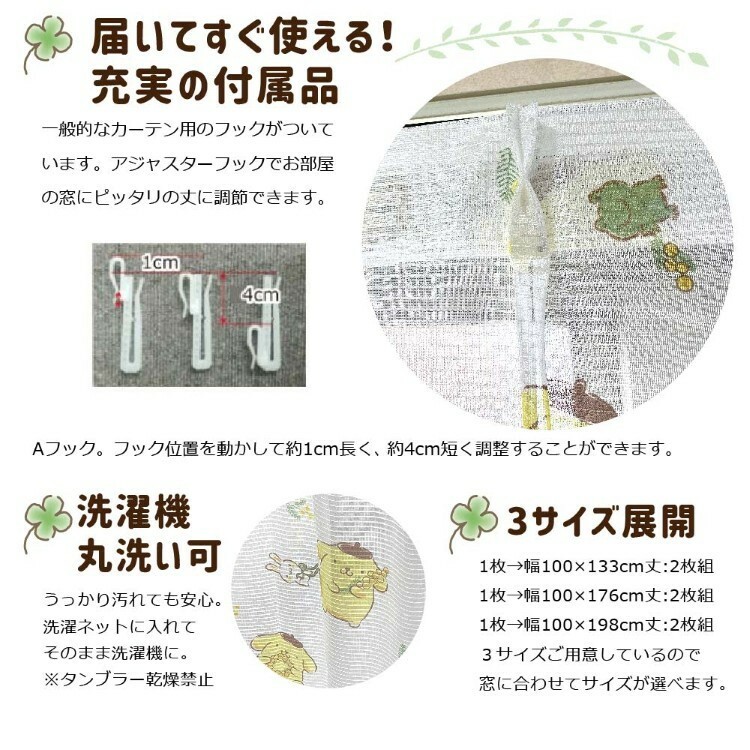 届いてすぐ使える！
充実の付属品

一般的なカーテン用のフックがついています。アジャスターフックでお部屋の窓にピッタリの丈に調節できます。

1cm

4cm

Aフック。フック位置を動かして約1cm長く、約4cm短く調整することができます。

洗濯機
丸洗い可

うっかり汚れても安心。
洗濯ネットに入れて
そのまま洗濯機に。
※タンブラー乾燥禁止

3サイズ展開

1枚→幅100×133cm丈:2枚組
1枚→幅100×176cm丈:2枚組
1枚→幅100×198cm丈:2枚組
3サイズご用意しているので
窓に合わせてサイズが選べます。