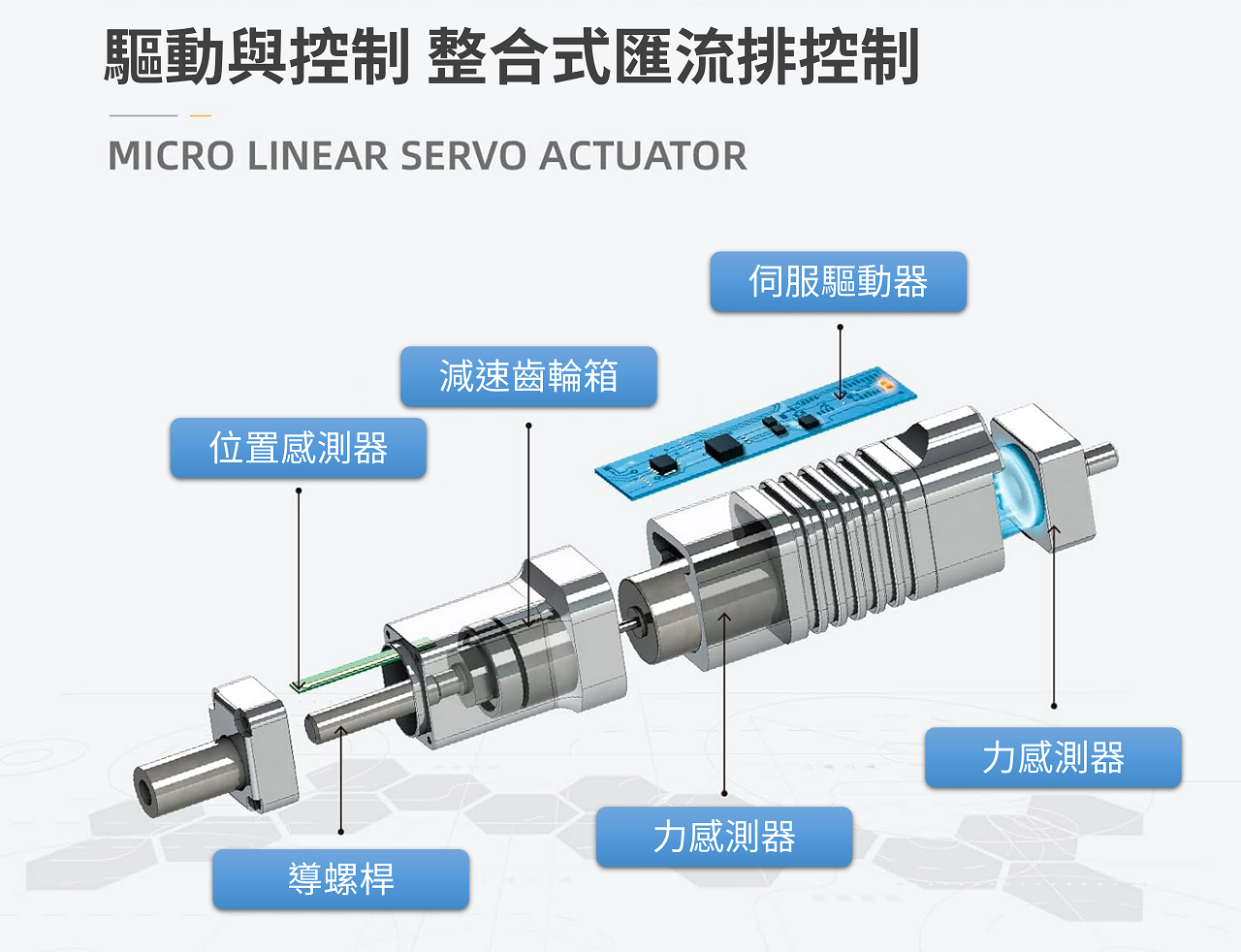 驅動與控制 整合式匯流排控制

MICRO LINEAR SERVO ACTUATOR

伺服驅動器

減速齒輪箱

位置感測器

力感測器

力感測器

導螺桿