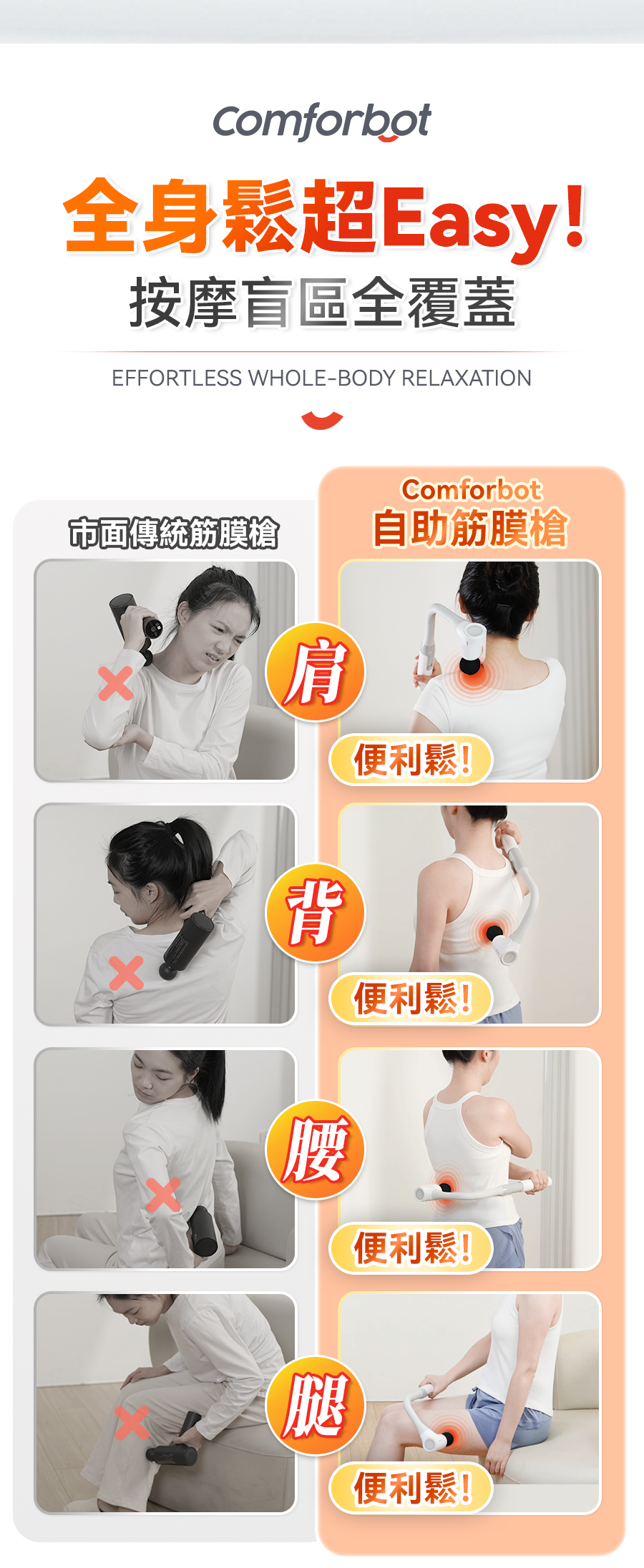 Comforbot

全身鬆超Easy!

按摩盲區全覆蓋

EFFORTLESS WHOLE-BODY RELAXATION

市面傳統筋膜槍

Comforbot
自助筋膜槍

肩

便利鬆!

背

便利鬆!

腰

便利鬆!

腿

便利鬆!