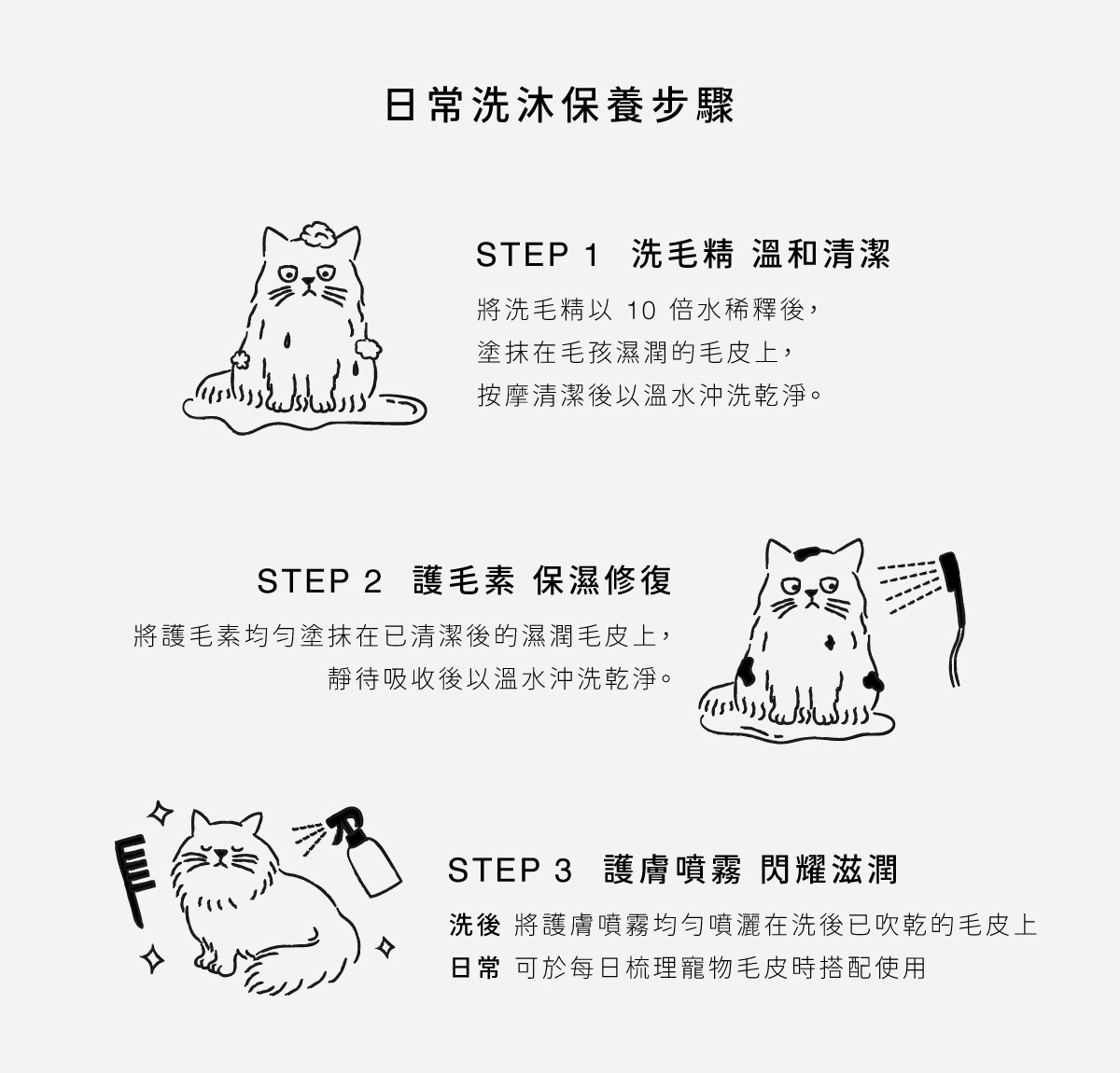 日常洗沐保養步驟

STEP 1 洗毛精 溫和清潔

將洗毛精以 10 倍水稀釋後，
塗抹在毛孩濕潤的毛皮上，
按摩清潔後以溫水沖洗乾淨。

STEP 2 護毛素 保濕修復

將護毛素均勻塗抹在已清潔後的濕潤毛皮上，
靜待吸收後以溫水沖洗乾淨。

STEP 3 護膚噴霧 閃耀滋潤

洗後 將護膚噴霧均勻噴灑在洗後已吹乾的毛皮上
日常 可於每日梳理寵物毛皮時搭配使用