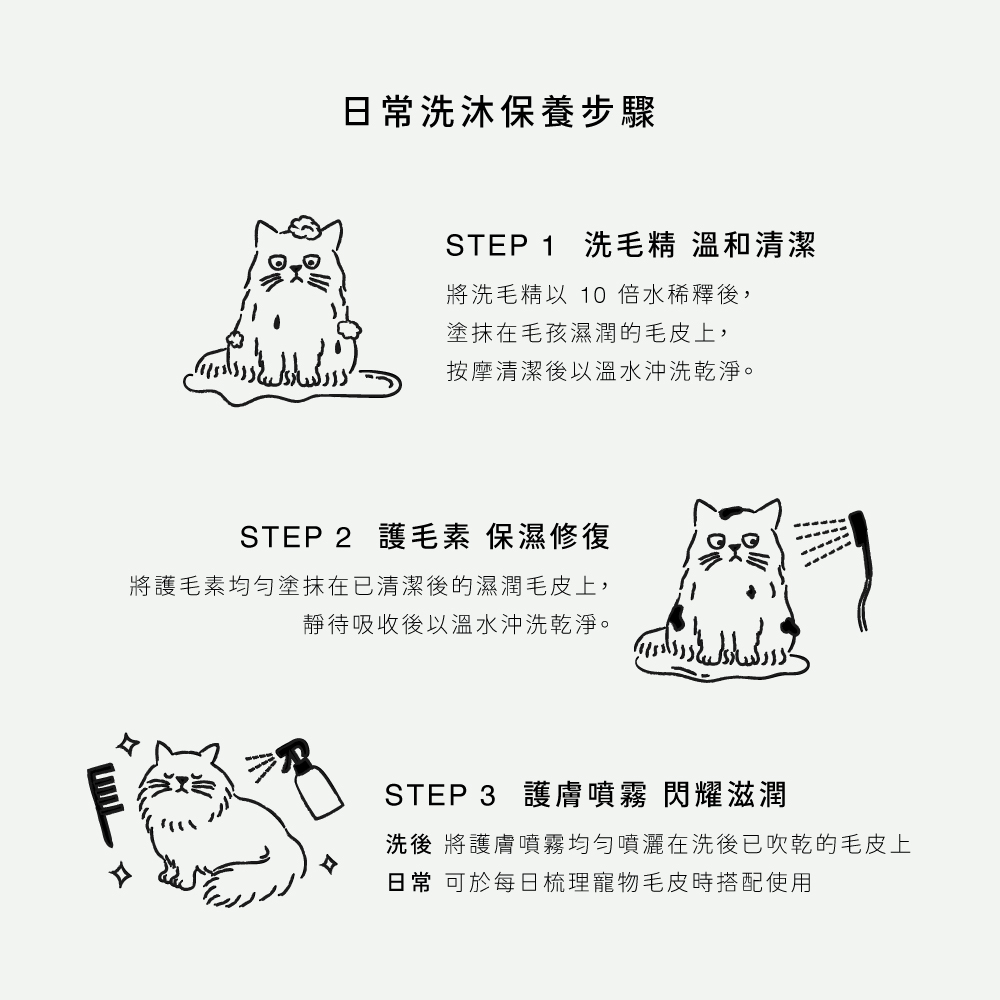 日常洗沐保養步驟

STEP 1 洗毛精 溫和清潔

將洗毛精以 10 倍水稀釋後，
塗抹在毛孩濕潤的毛皮上，
按摩清潔後以溫水沖洗乾淨。

STEP 2 護毛素 保濕修復

將護毛素均勻塗抹在已清潔後的濕潤毛皮上，
靜待吸收後以溫水沖洗乾淨。

STEP 3 護膚噴霧 閃耀滋潤

洗後 將護膚噴霧均勻噴灑在洗後已吹乾的毛皮上
日常 可於每日梳理寵物毛皮時搭配使用