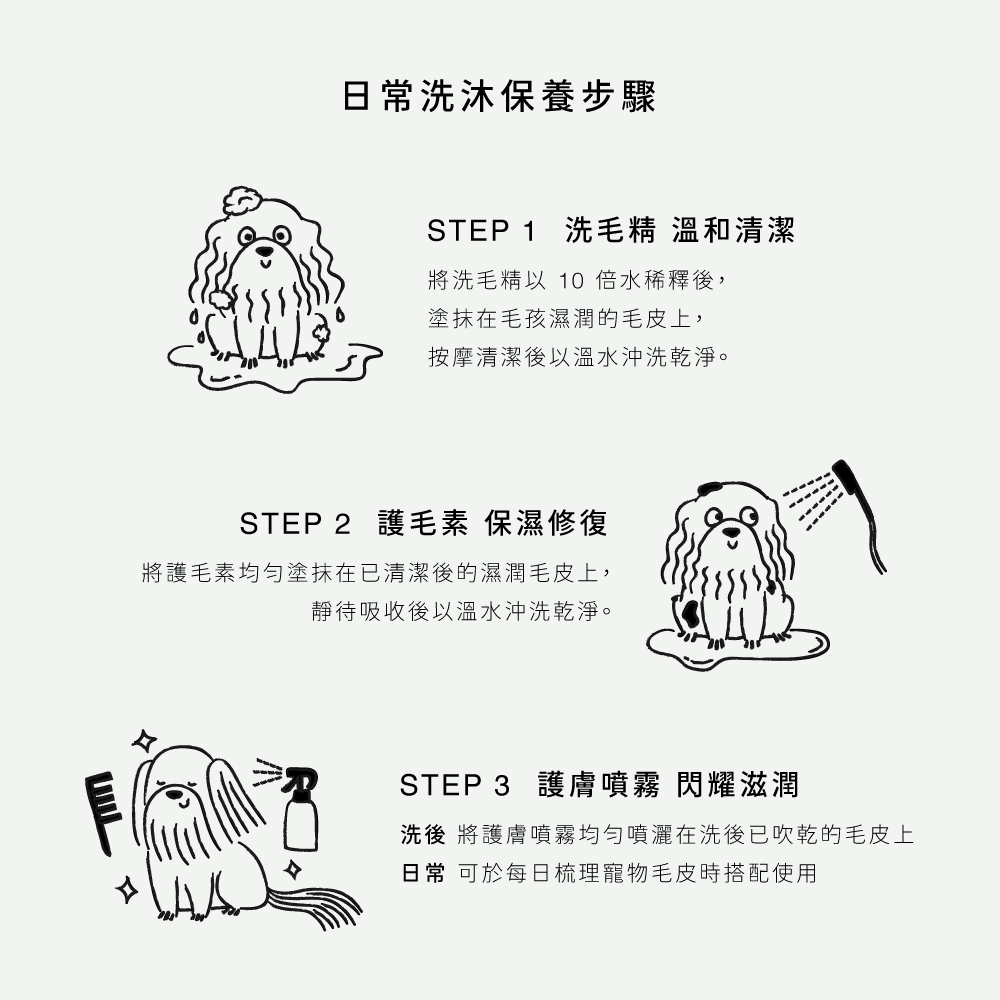 日常洗沐保養步驟

STEP 1 洗毛精 溫和清潔

將洗毛精以 10 倍水稀釋後，
塗抹在毛孩濕潤的毛皮上，
按摩清潔後以溫水沖洗乾淨。

STEP 2 護毛素 保濕修復

將護毛素均勻塗抹在已清潔後的濕潤毛皮上，
靜待吸收後以溫水沖洗乾淨。

STEP 3 護膚噴霧 閃耀滋潤

洗後 將護膚噴霧均勻噴灑在洗後已吹乾的毛皮上
日常 可於每日梳理寵物毛皮時搭配使用