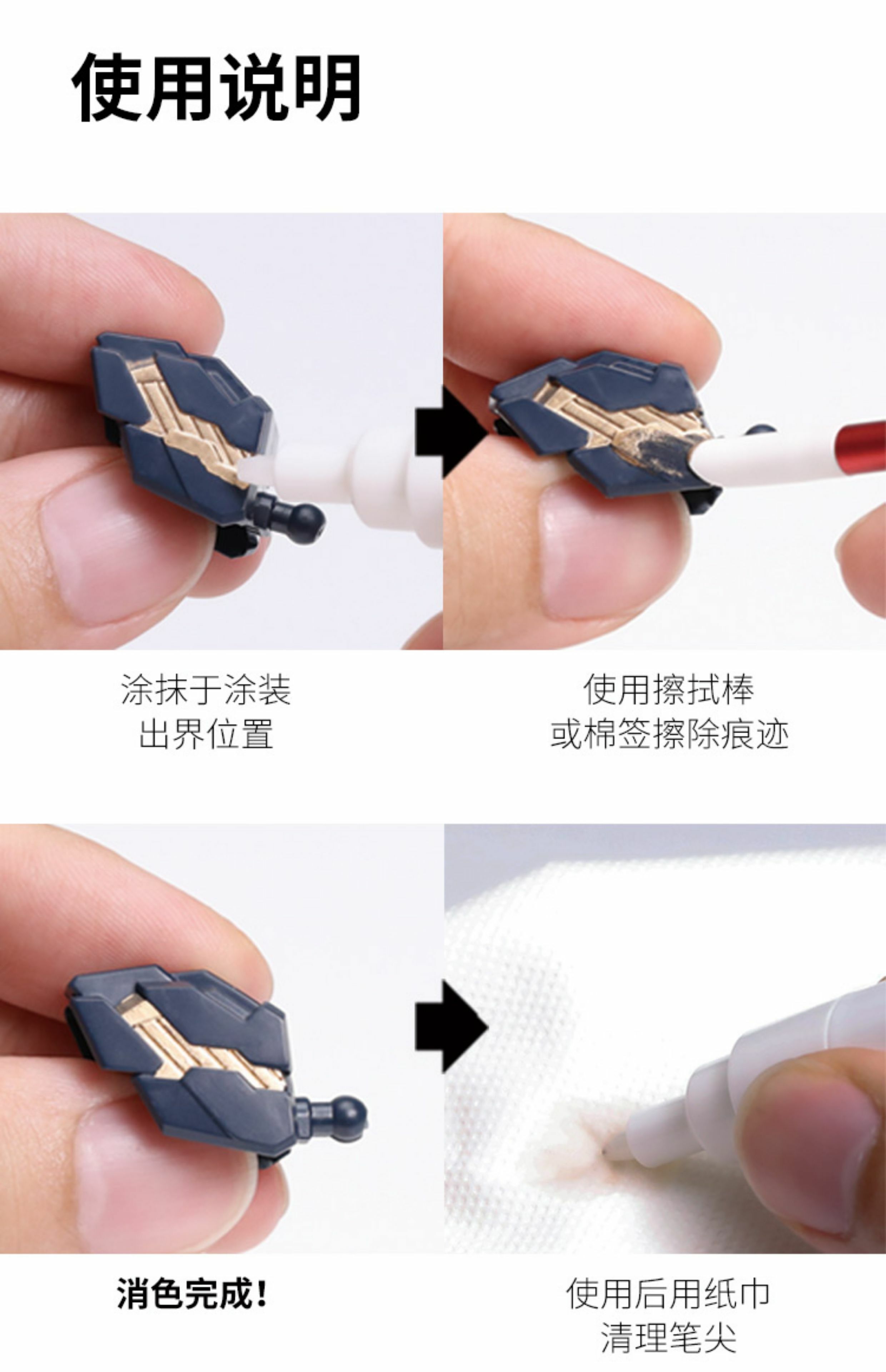 使用说明

涂抹于涂装出界位置

使用擦拭棒或棉签擦除痕迹

消色完成！

使用后用纸巾清理笔尖