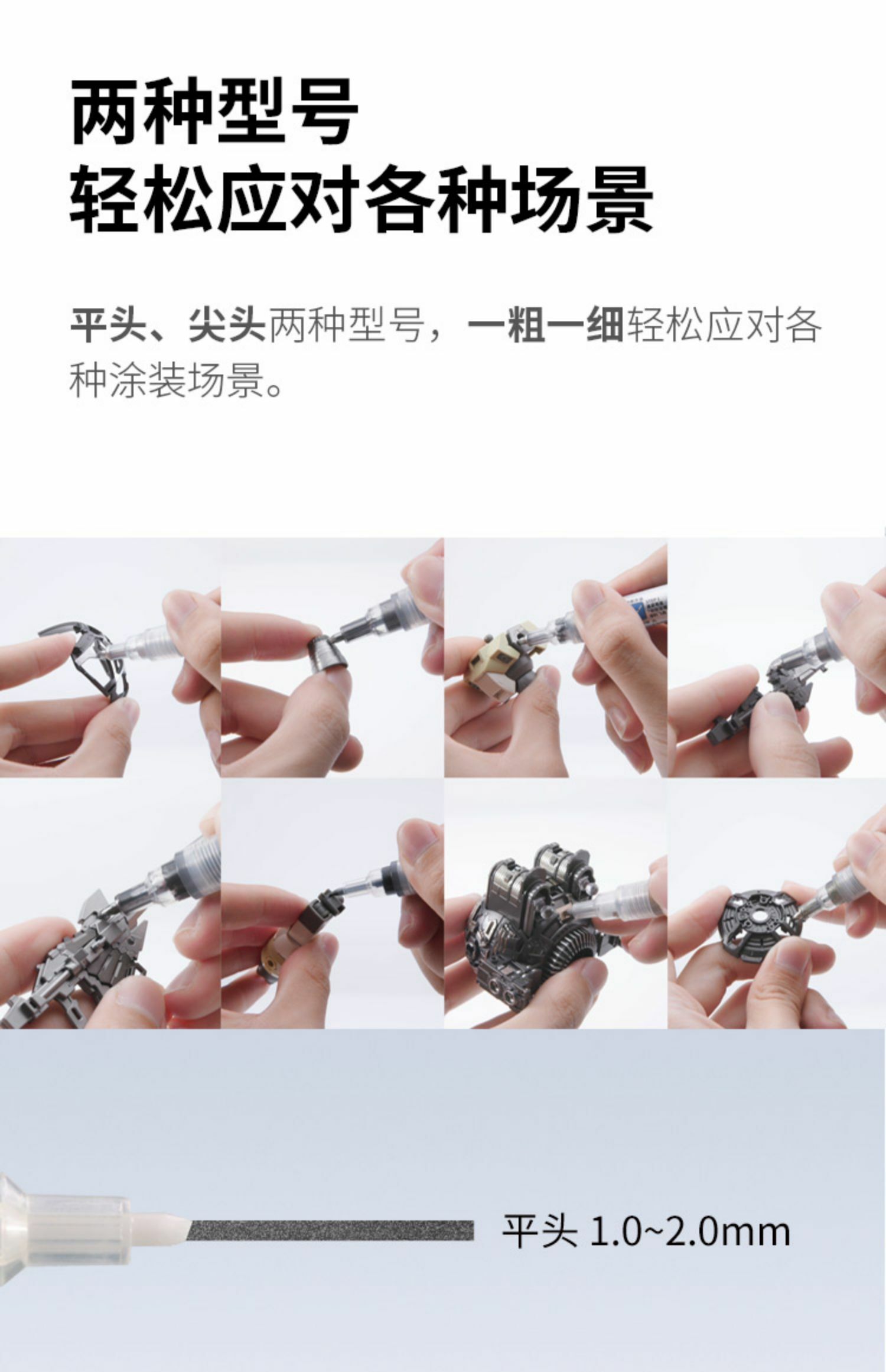 两种型号
轻松应对各种场景

平头、尖头两种型号，一粗一细轻松应对各种涂装场景。

平头 1.0~2.0mm