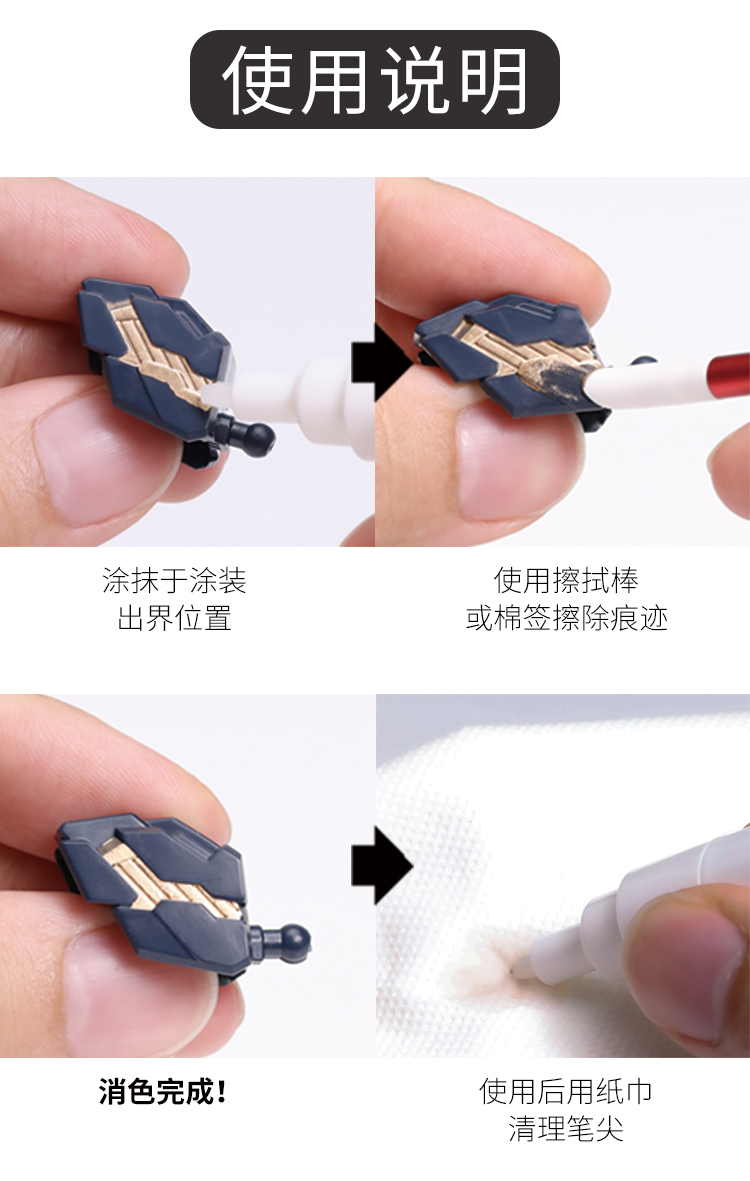 使用说明

涂抹于涂装出界位置

使用擦拭棒或棉签擦除痕迹

消色完成！

使用后用纸巾清理笔尖