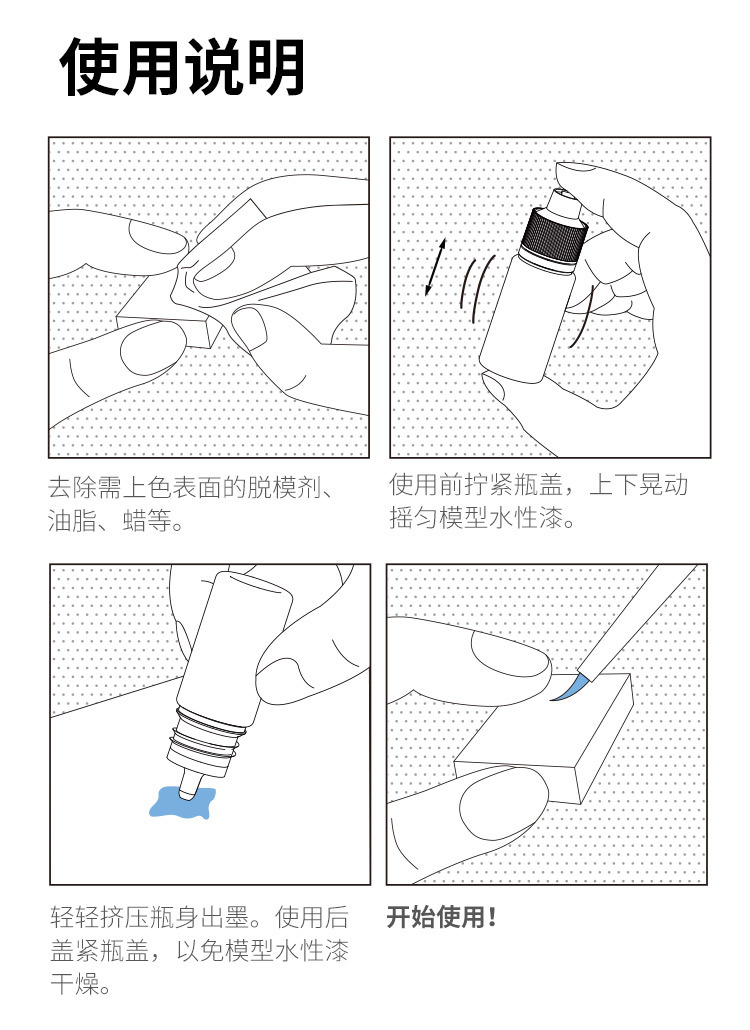 使用说明

去除需上色表面的脱模剂、油脂、蜡等。

使用前拧紧瓶盖，上下晃动摇匀模型水性漆。

轻轻挤压瓶身出墨。使用后盖紧瓶盖，以免模型水性漆干燥。

开始使用！