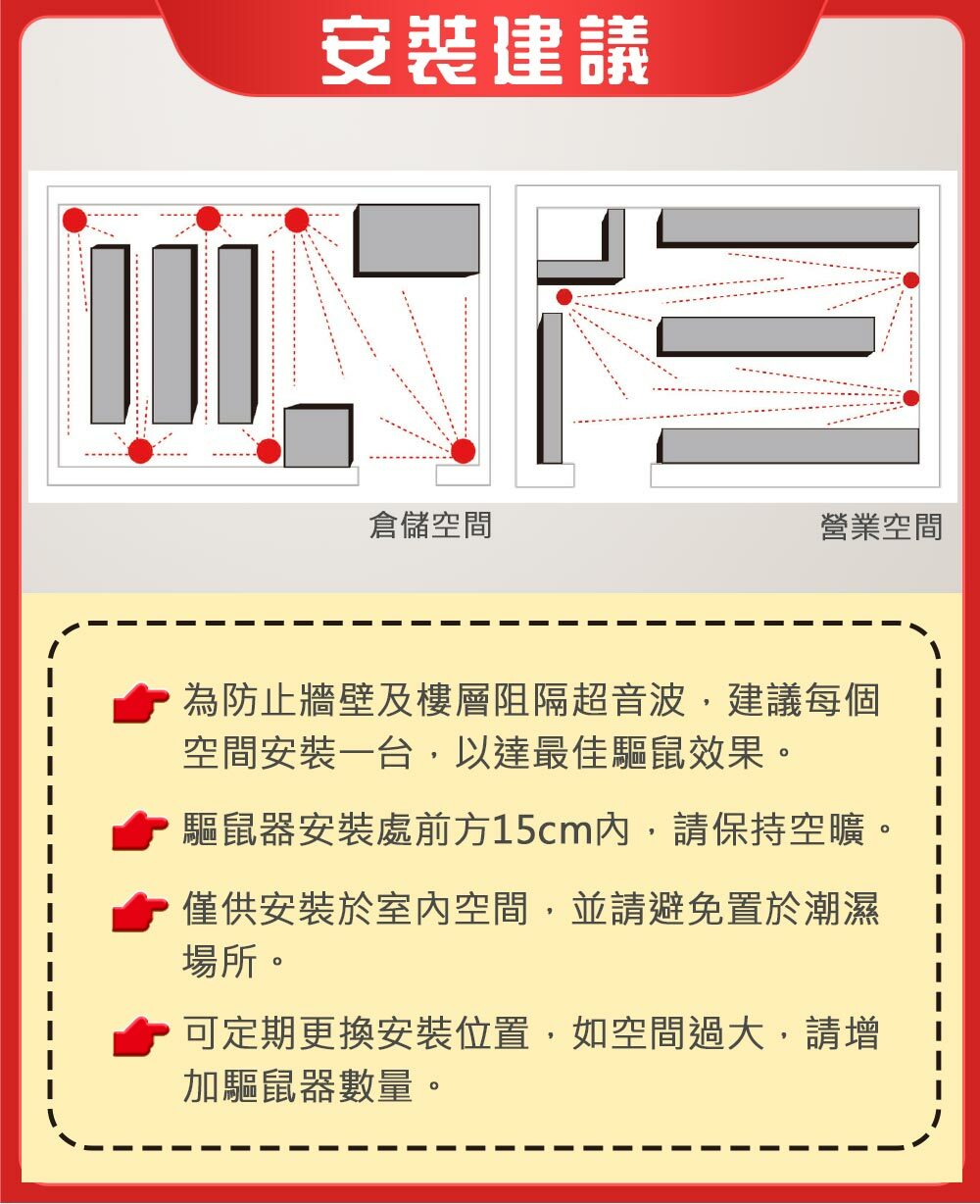 安裝建議

倉儲空間

營業空間

為防止牆壁及樓層阻隔超音波，建議每個空間安裝一台，以達最佳驅鼠效果。

驅鼠器安裝處前方15cm內，請保持空曠。

僅供安裝於室內空間，並請避免置於潮濕場所。

可定期更換安裝位置，如空間過大，請增加驅鼠器數量。