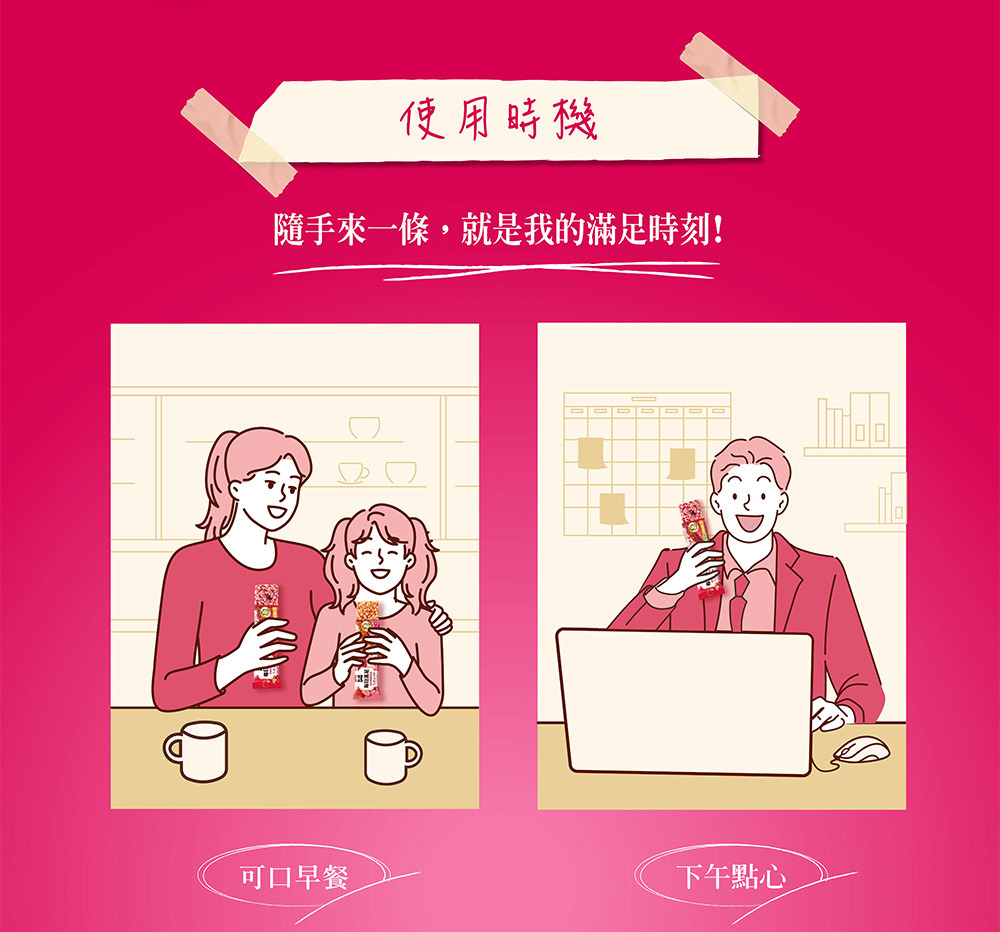 使用時機

隨手來一條，就是我的滿足時刻!

可口早餐

下午點心