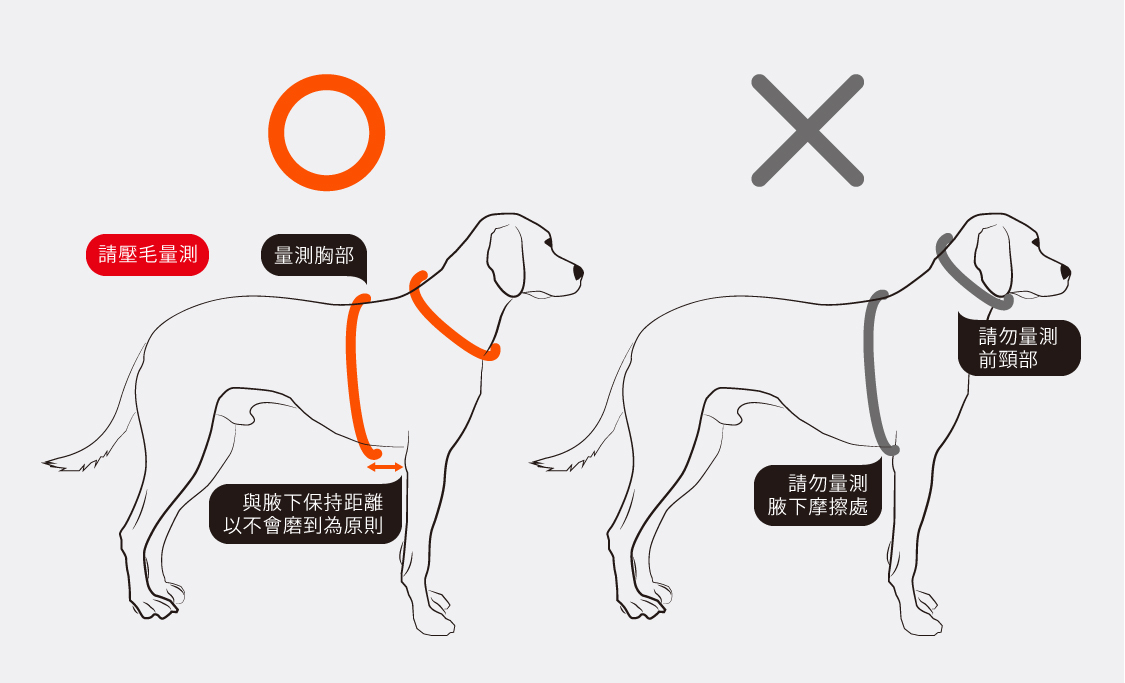 請壓毛量測

量測胸部

與腋下保持距離
以不會磨到為原則

請勿量測
前頸部

請勿量測
腋下摩擦處