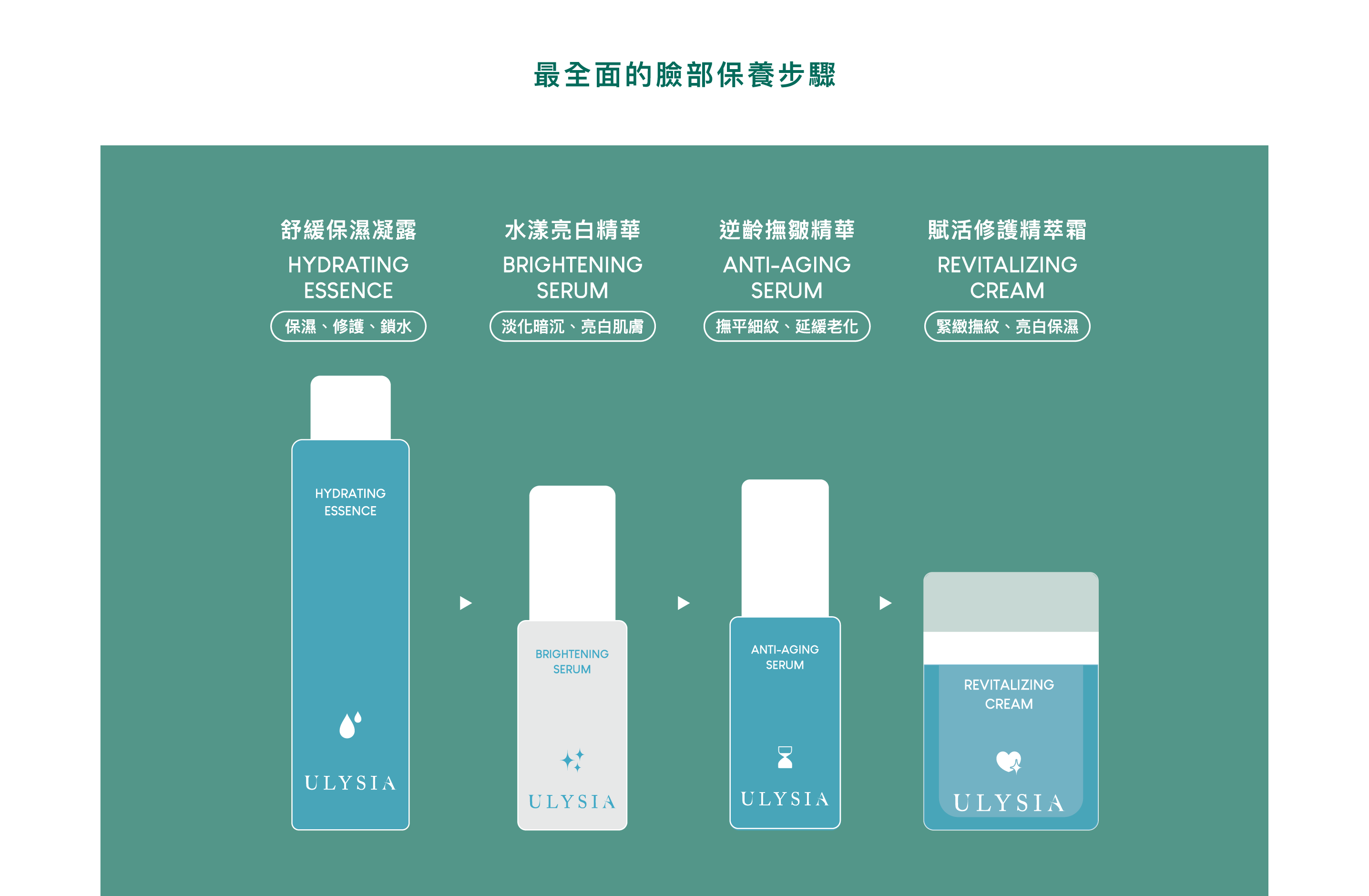 最全面的臉部保養步驟

舒緩保濕凝露
HYDRATING ESSENCE
保濕、修護、鎖水

水漾亮白精華
BRIGHTENING SERUM
淡化暗沉、亮白肌膚

逆齡撫皺精華
ANTI-AGING SERUM
撫平細紋、延緩老化

賦活修護精萃霜
REVITALIZING CREAM
緊緻撫紋、亮白保濕

HYDRATING ESSENCE
ULYSIA

BRIGHTENING SERUM
ULYSIA

ANTI-AGING SERUM
ULYSIA

REVITALIZING CREAM
ULYSIA