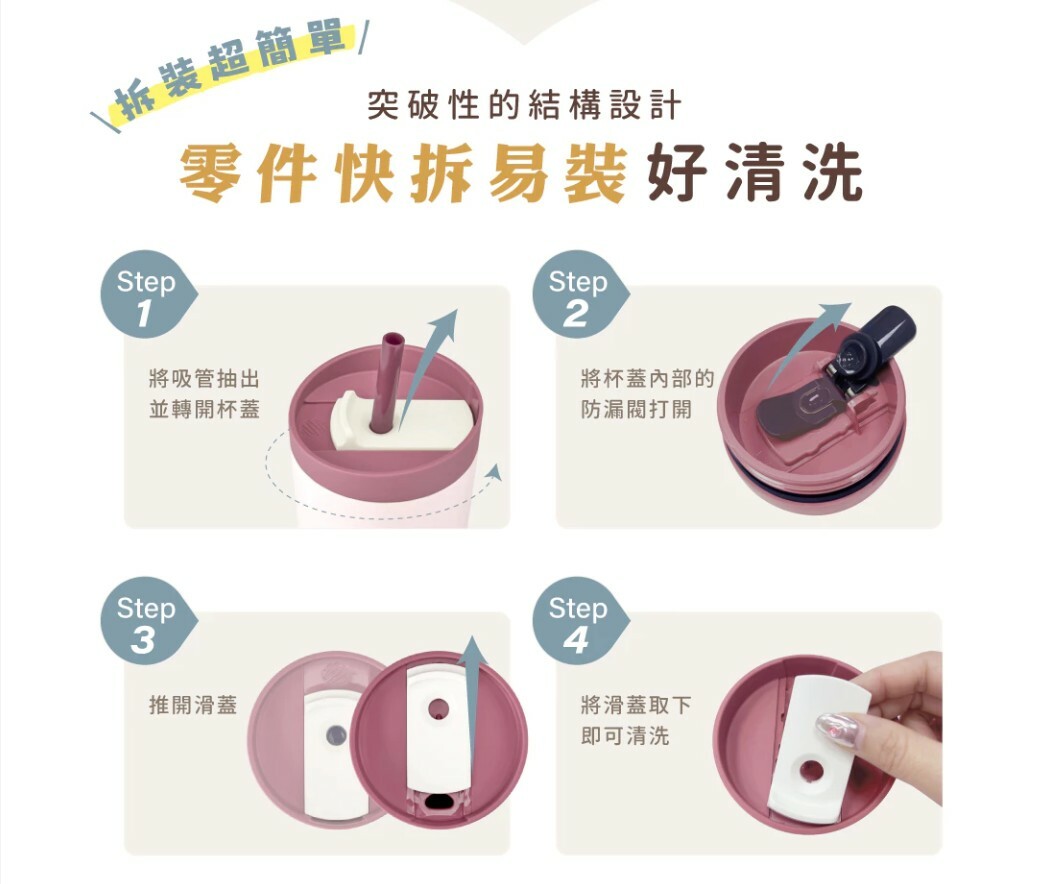 拆裝超簡單

突破性的結構設計

零件快拆易裝好清洗

Step 1

將吸管抽出
並轉開杯蓋

Step 2

將杯蓋內部的
防漏閥打開

Step 3

推開滑蓋

Step 4

將滑蓋取下
即可清洗