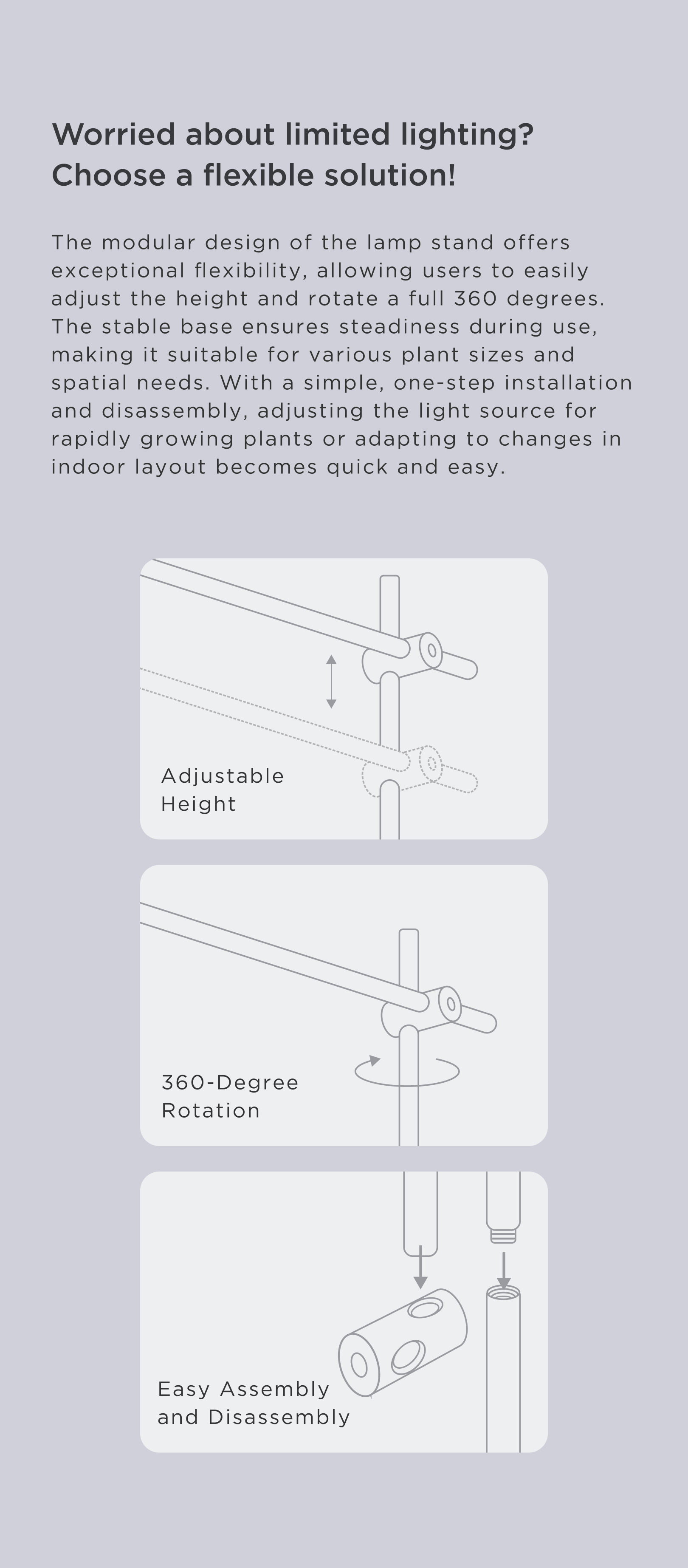 Worried about limited lighting?
Choose a flexible solution!

The modular design of the lamp stand offers exceptional flexibility, allowing users to easily adjust the height and rotate a full 360 degrees. The stable base ensures steadiness during use, making it suitable for various plant sizes and spatial needs. With a simple, one-step installation and disassembly, adjusting the light source for rapidly growing plants or adapting to changes in indoor layout becomes quick and easy.

Adjustable Height

360-Degree Rotation

Easy Assembly and Disassembly